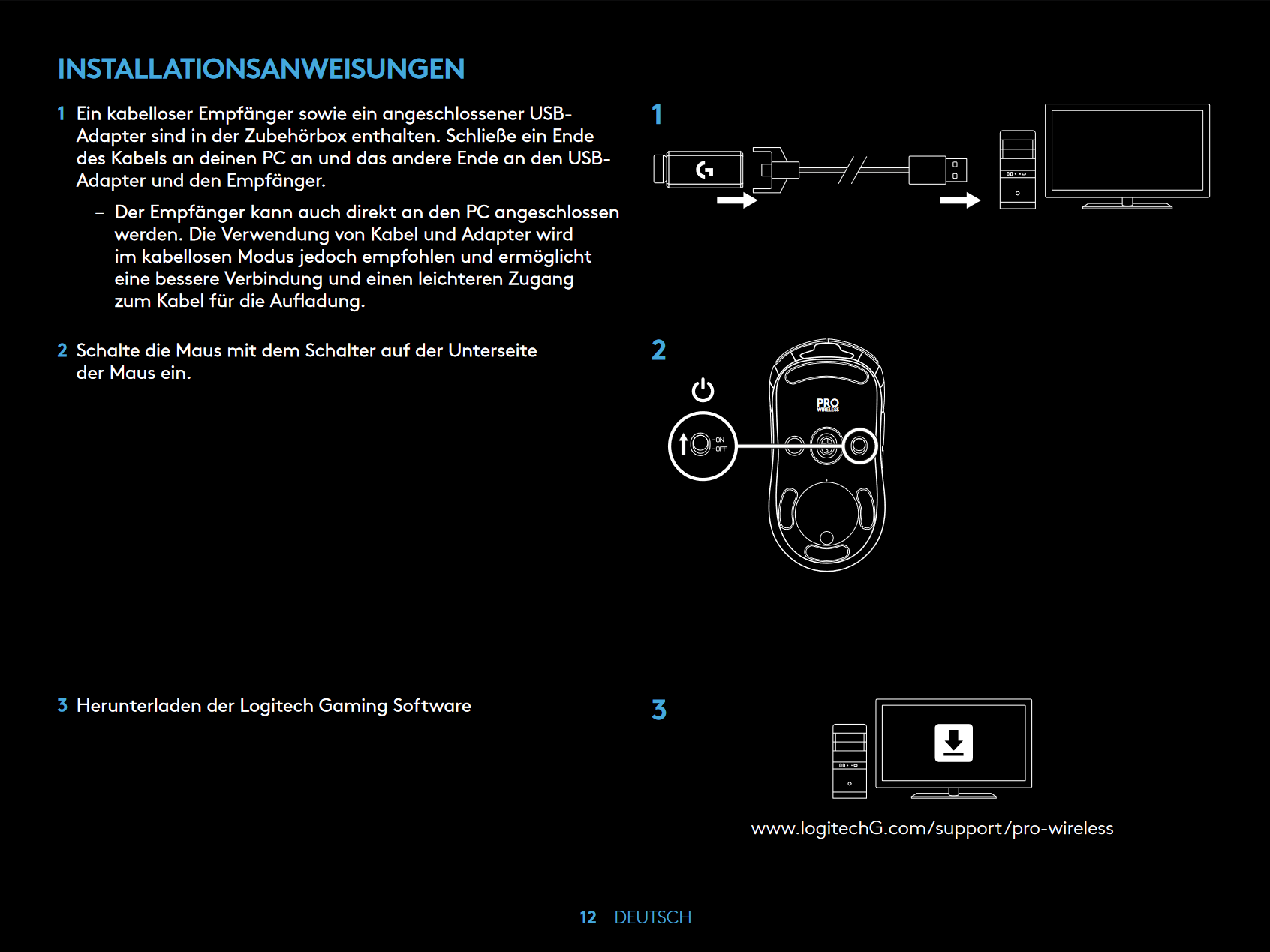 INSTALLATIONSANWEISUNGEN

1 Ein kabelloser Empfänger sowie ein angeschlossener USB-Adapter sind in der Zubehörbox enthalten. Schließe ein Ende des Kabels an deinen PC an und das andere Ende an den USB-Adapter und den Empfänger.

– Der Empfänger kann auch direkt an den PC angeschlossen werden. Die Verwendung von Kabel und Adapter wird im kabellosen Modus jedoch empfohlen und ermöglicht eine bessere Verbindung und einen leichteren Zugang zum Kabel für die Aufladung.

2 Schalte die Maus mit dem Schalter auf der Unterseite der Maus ein.

3 Herunterladen der Logitech Gaming Software

1

2

PRO WIRELESS

ON
OFF

3

www.logitechG.com/support/pro-wireless

12 DEUTSCH