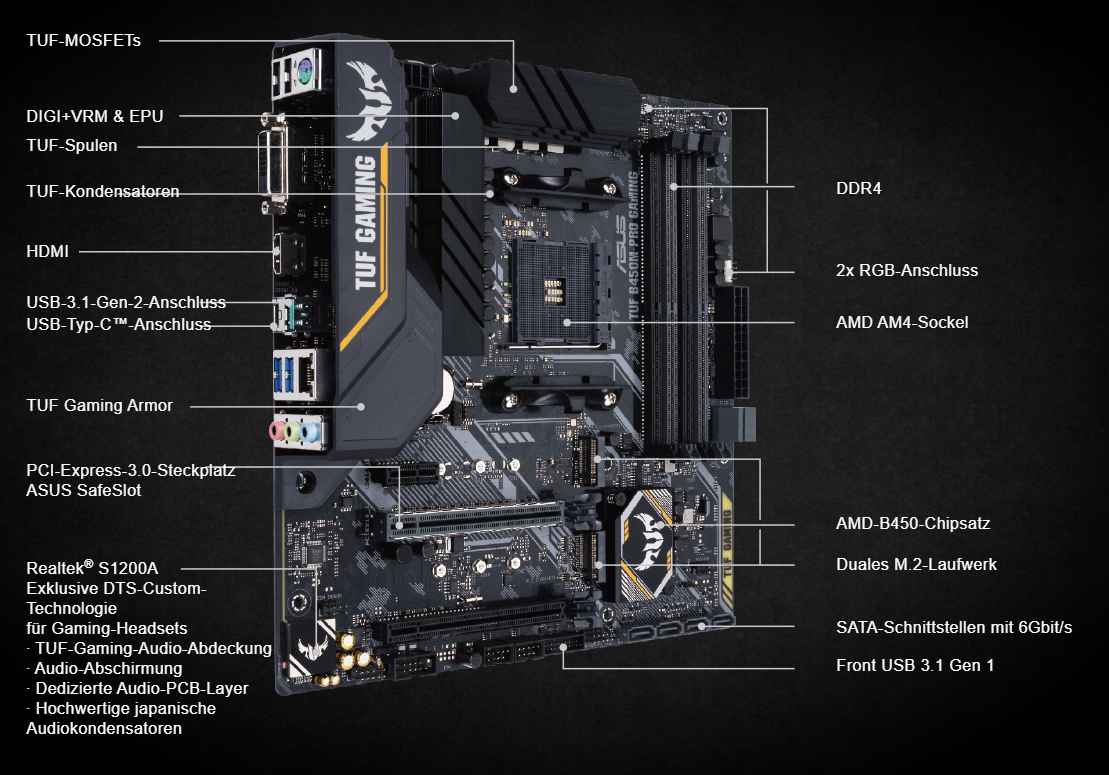 TUF-MOSFETs

DIGI+VRM & EPU

TUF-Spulen

TUF-Kondensatoren

HDMI

USB-3.1-Gen-2-Anschluss

USB-Typ-C™-Anschluss

TUF Gaming Armor

PCI-Express-3.0-Steckplatz
ASUS SafeSlot

Realtek® S1200A
Exklusive DTS-Custom-Technologie
für Gaming-Headsets
· TUF-Gaming-Audio-Abdeckung
· Audio-Abschirmung
· Dedizierte Audio-PCB-Layer
· Hochwertige japanische Audiokondensatoren

TUF GAMING

ASUS

TUF B450M-PRO GAMING

TUF GAMING

DDR4

2x RGB-Anschluss

AMD AM4-Sockel

AMD-B450-Chipsatz

Duales M.2-Laufwerk

SATA-Schnittstellen mit 6Gbit/s

Front USB 3.1 Gen 1