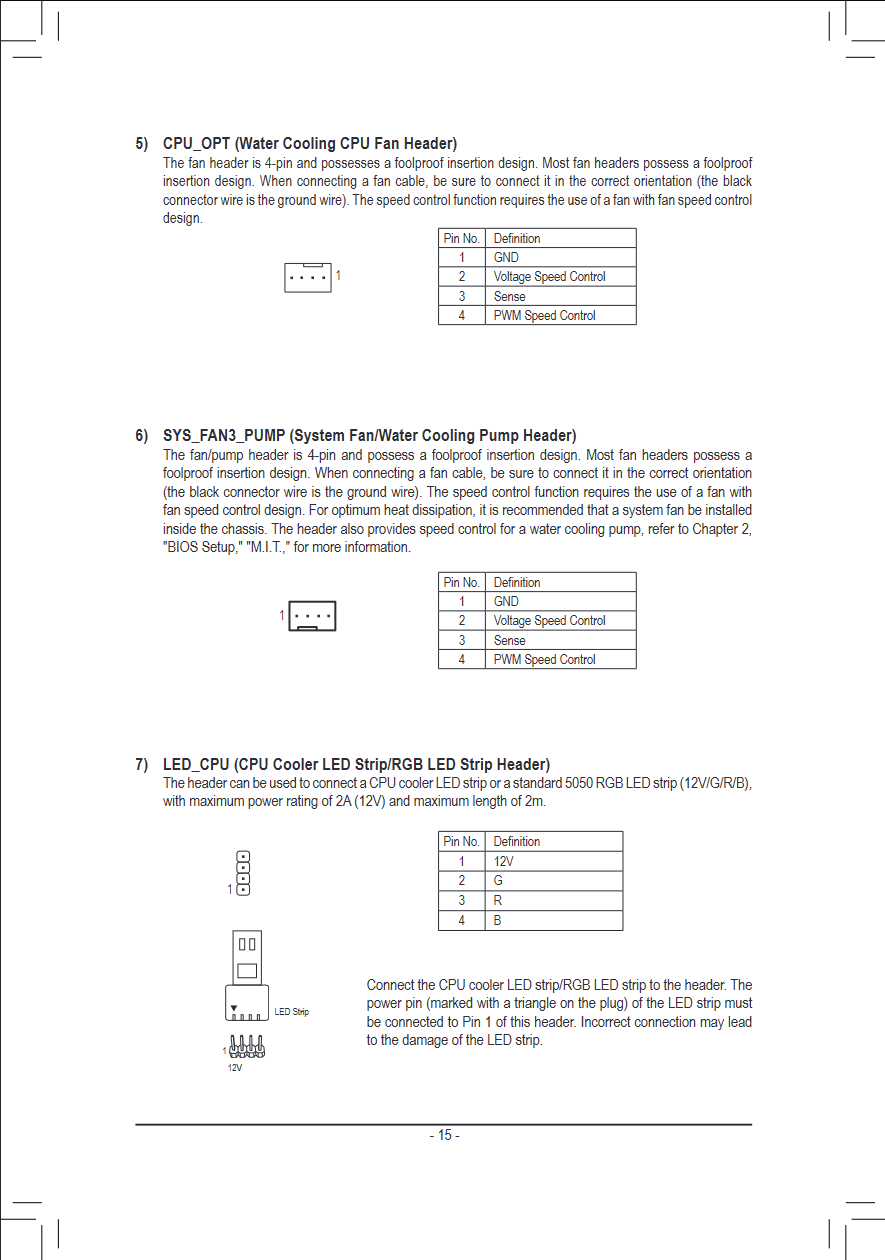 5) CPU_OPT (Water Cooling CPU Fan Header)
The fan header is 4-pin and possesses a foolproof insertion design. Most fan headers possess a foolproof insertion design. When connecting a fan cable, be sure to connect it in the correct orientation (the black connector wire is the ground wire). The speed control function requires the use of a fan with fan speed control design.

1

| Pin No. | Definition |
|---|---|
| 1 | GND |
| 2 | Voltage Speed Control |
| 3 | Sense |
| 4 | PWM Speed Control |

6) SYS_FAN3_PUMP (System Fan/Water Cooling Pump Header)
The fan/pump header is 4-pin and possess a foolproof insertion design. Most fan headers possess a foolproof insertion design. When connecting a fan cable, be sure to connect it in the correct orientation (the black connector wire is the ground wire). The speed control function requires the use of a fan with fan speed control design. For optimum heat dissipation, it is recommended that a system fan be installed inside the chassis. The header also provides speed control for a water cooling pump, refer to Chapter 2, "BIOS Setup," "M.I.T.," for more information.

1

| Pin No. | Definition |
|---|---|
| 1 | GND |
| 2 | Voltage Speed Control |
| 3 | Sense |
| 4 | PWM Speed Control |

7) LED_CPU (CPU Cooler LED Strip/RGB LED Strip Header)
The header can be used to connect a CPU cooler LED strip or a standard 5050 RGB LED strip (12V/G/R/B), with maximum power rating of 2A (12V) and maximum length of 2m.

1

| Pin No. | Definition |
|---|---|
| 1 | 12V |
| 2 | G |
| 3 | R |
| 4 | B |

LED Strip
1
12V

Connect the CPU cooler LED strip/RGB LED strip to the header. The power pin (marked with a triangle on the plug) of the LED strip must be connected to Pin 1 of this header. Incorrect connection may lead to the damage of the LED strip.

- 15 -