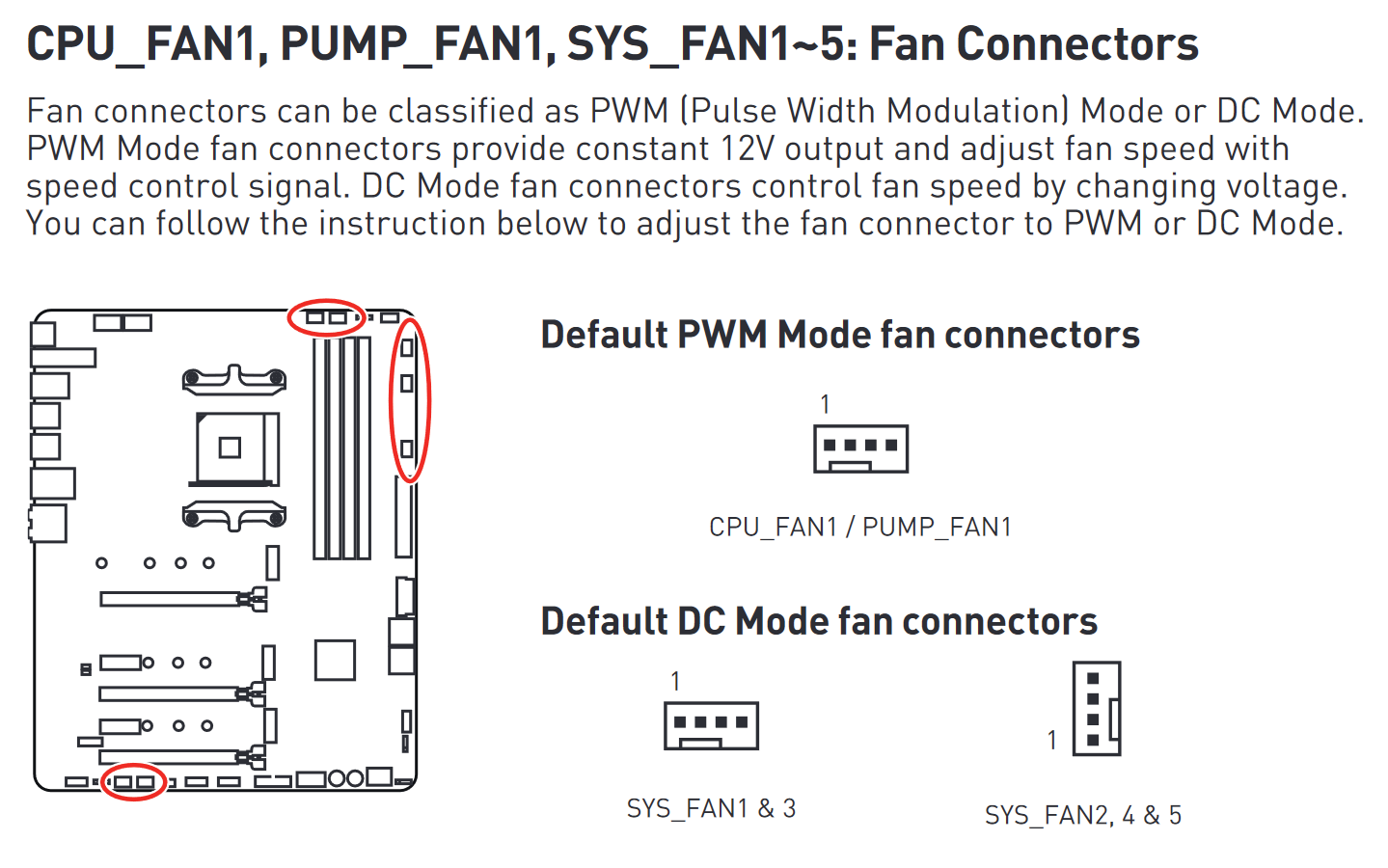 CPU_FAN1, PUMP_FAN1, SYS_FAN1~5: Fan Connectors

Fan connectors can be classified as PWM (Pulse Width Modulation) Mode or DC Mode. PWM Mode fan connectors provide constant 12V output and adjust fan speed with speed control signal. DC Mode fan connectors control fan speed by changing voltage. You can follow the instruction below to adjust the fan connector to PWM or DC Mode.

Default PWM Mode fan connectors

1

CPU_FAN1 / PUMP_FAN1

Default DC Mode fan connectors

1

SYS_FAN1 & 3

1

SYS_FAN2, 4 & 5