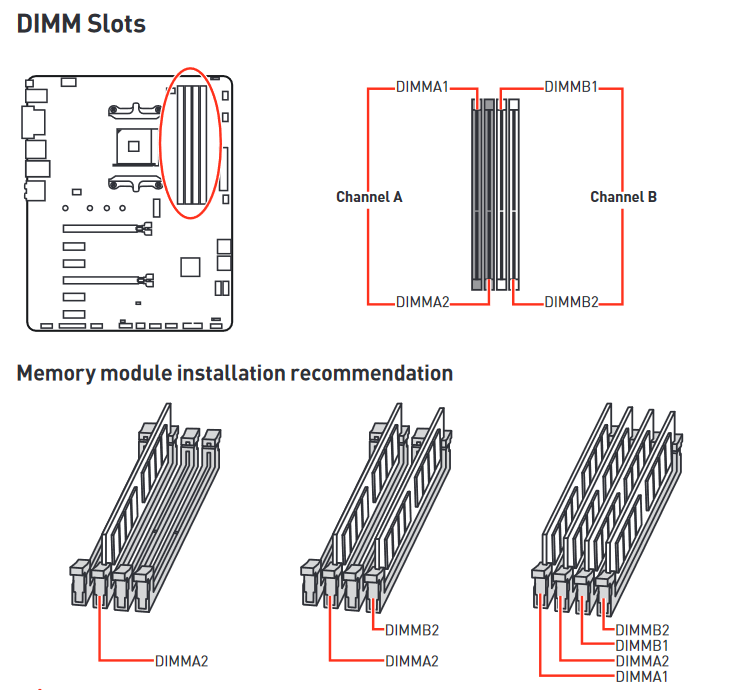 DIMM Slots

DIMMA1
DIMMB1
Channel A
Channel B
DIMMA2
DIMMB2

Memory module installation recommendation

DIMMA2

DIMMB2
DIMMA2

DIMMB2
DIMMB1
DIMMA2
DIMMA1