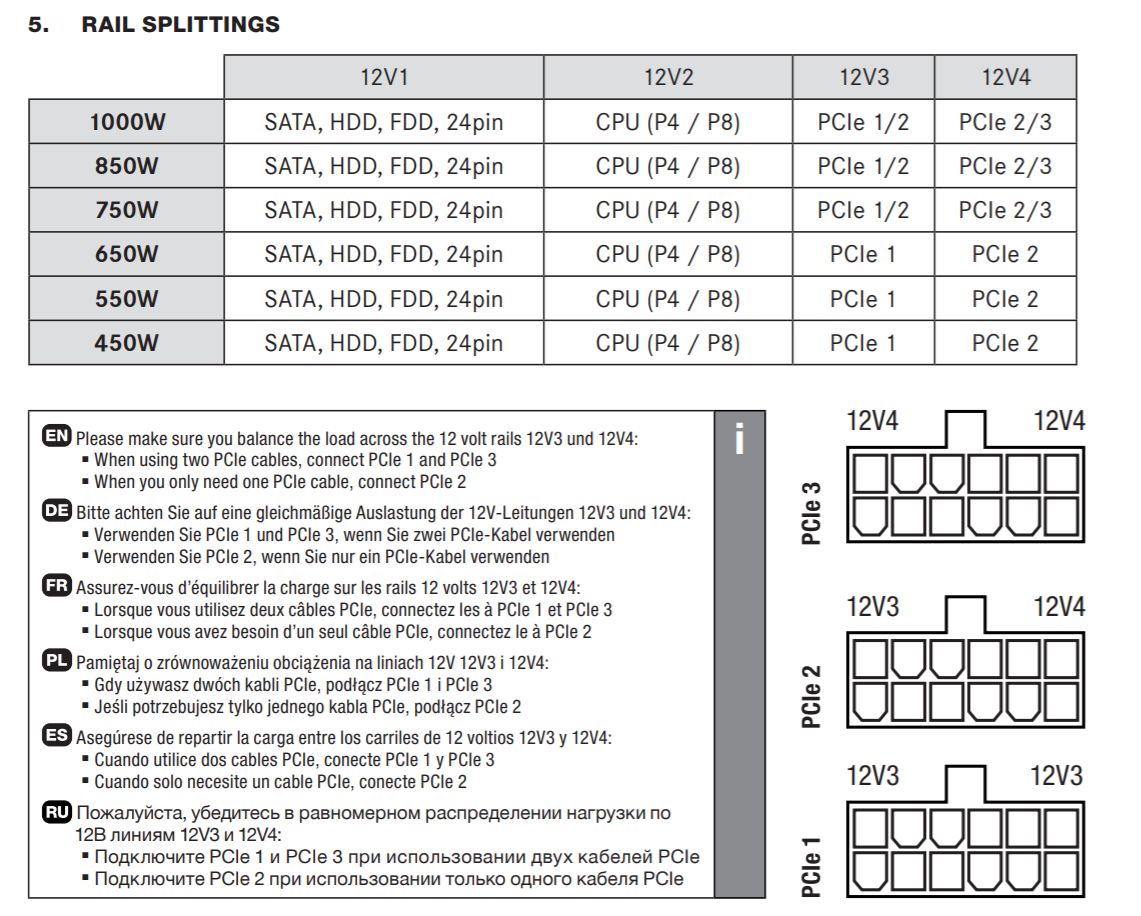 5. RAIL SPLITTINGS

| | 12V1 | 12V2 | 12V3 | 12V4 |
|---|---|---|---|---|
| 1000W | SATA, HDD, FDD, 24pin | CPU (P4 / P8) | PCIe 1/2 | PCIe 2/3 |
| 850W | SATA, HDD, FDD, 24pin | CPU (P4 / P8) | PCIe 1/2 | PCIe 2/3 |
| 750W | SATA, HDD, FDD, 24pin | CPU (P4 / P8) | PCIe 1/2 | PCIe 2/3 |
| 650W | SATA, HDD, FDD, 24pin | CPU (P4 / P8) | PCIe 1 | PCIe 2 |
| 550W | SATA, HDD, FDD, 24pin | CPU (P4 / P8) | PCIe 1 | PCIe 2 |
| 450W | SATA, HDD, FDD, 24pin | CPU (P4 / P8) | PCIe 1 | PCIe 2 |

EN Please make sure you balance the load across the 12 volt rails 12V3 und 12V4:
▪ When using two PCIe cables, connect PCIe 1 and PCIe 3
▪ When you only need one PCIe cable, connect PCIe 2

DE Bitte achten Sie auf eine gleichmäßige Auslastung der 12V-Leitungen 12V3 und 12V4:
▪ Verwenden Sie PCIe 1 und PCIe 3, wenn Sie zwei PCIe-Kabel verwenden
▪ Verwenden Sie PCIe 2, wenn Sie nur ein PCIe-Kabel verwenden

FR Assurez-vous d'équilibrer la charge sur les rails 12 volts 12V3 et 12V4:
▪ Lorsque vous utilisez deux câbles PCIe, connectez les à PCIe 1 et PCIe 3
▪ Lorsque vous avez besoin d'un seul câble PCIe, connectez le à PCIe 2

PL Pamiętaj o zrównoważeniu obciążenia na liniach 12V 12V3 i 12V4:
▪ Gdy używasz dwóch kabli PCIe, podłącz PCIe 1 i PCIe 3
▪ Jeśli potrzebujesz tylko jednego kabla PCIe, podłącz PCIe 2

ES Asegúrese de repartir la carga entre los carriles de 12 voltios 12V3 y 12V4:
▪ Cuando utilice dos cables PCIe, conecte PCIe 1 y PCIe 3
▪ Cuando solo necesite un cable PCIe, conecte PCIe 2

RU Пожалуйста, убедитесь в равномерном распределении нагрузки по 12В линиям 12V3 и 12V4:
▪ Подключите PCIe 1 и PCIe 3 при использовании двух кабелей PCIe
▪ Подключите PCIe 2 при использовании только одного кабеля PCIe

i

12V4 12V4
PCIe 3

12V3 12V4
PCIe 2

12V3 12V3
PCIe 1