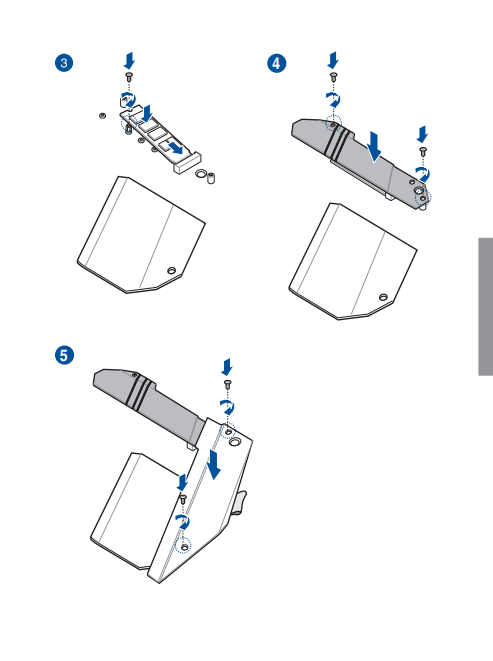 3

4

5