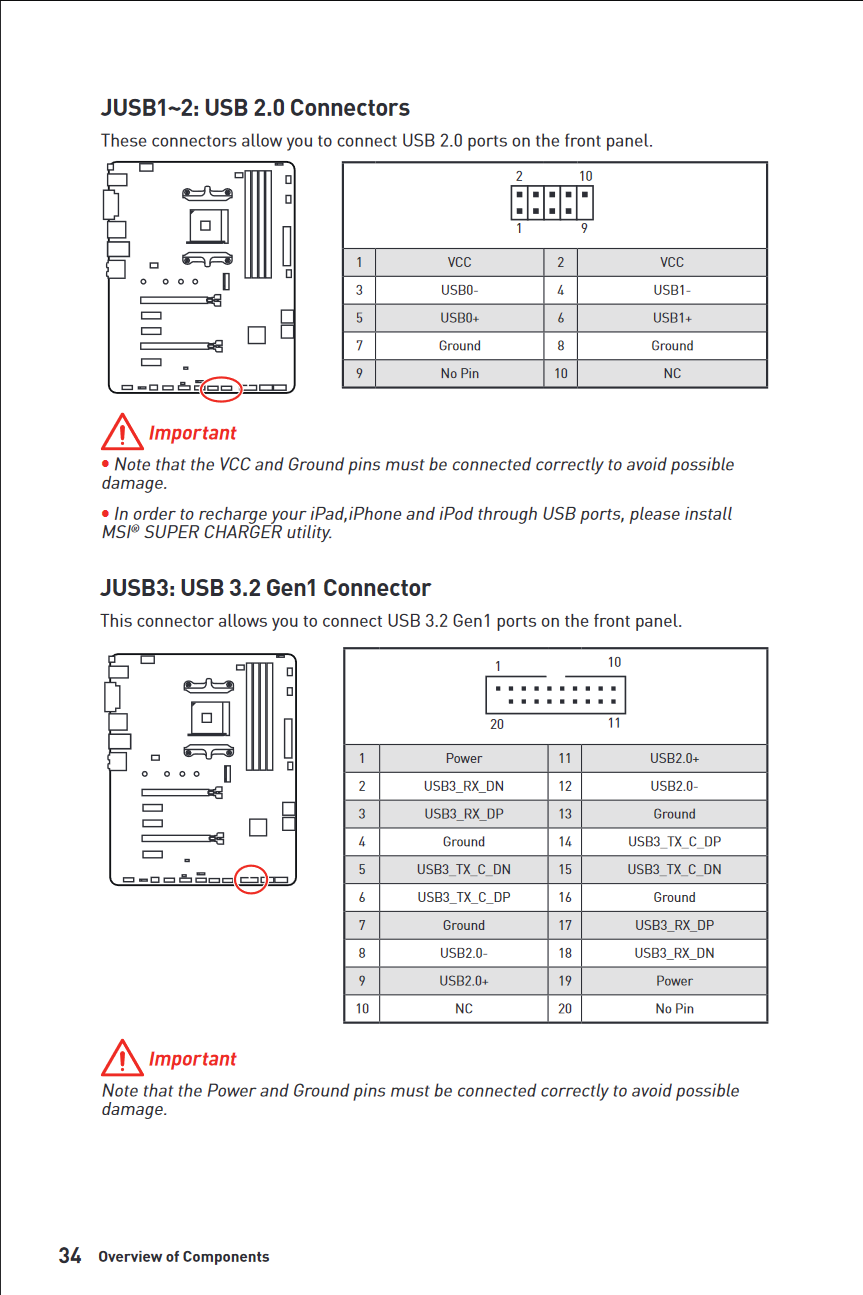 JUSB1~2: USB 2.0 Connectors

These connectors allow you to connect USB 2.0 ports on the front panel.

2 10
1 9

| 1 | VCC | 2 | VCC |
|---|---|---|---|
| 3 | USB0- | 4 | USB1- |
| 5 | USB0+ | 6 | USB1+ |
| 7 | Ground | 8 | Ground |
| 9 | No Pin | 10 | NC |

Important

• Note that the VCC and Ground pins must be connected correctly to avoid possible damage.

• In order to recharge your iPad,iPhone and iPod through USB ports, please install MSI® SUPER CHARGER utility.

JUSB3: USB 3.2 Gen1 Connector

This connector allows you to connect USB 3.2 Gen1 ports on the front panel.

1 10
20 11

| 1 | Power | 11 | USB2.0+ |
|---|---|---|---|
| 2 | USB3_RX_DN | 12 | USB2.0- |
| 3 | USB3_RX_DP | 13 | Ground |
| 4 | Ground | 14 | USB3_TX_C_DP |
| 5 | USB3_TX_C_DN | 15 | USB3_TX_C_DN |
| 6 | USB3_TX_C_DP | 16 | Ground |
| 7 | Ground | 17 | USB3_RX_DP |
| 8 | USB2.0- | 18 | USB3_RX_DN |
| 9 | USB2.0+ | 19 | Power |
| 10 | NC | 20 | No Pin |

Important

Note that the Power and Ground pins must be connected correctly to avoid possible damage.

34 Overview of Components