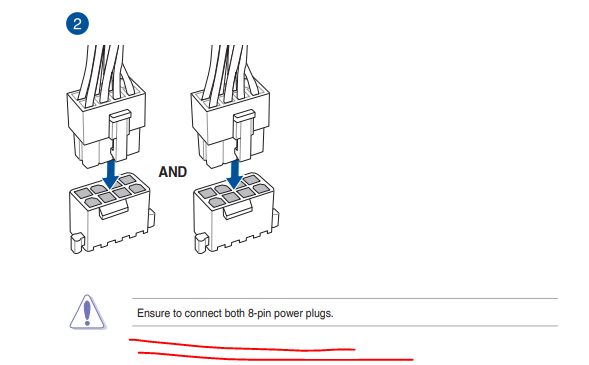 2

AND

Ensure to connect both 8-pin power plugs.