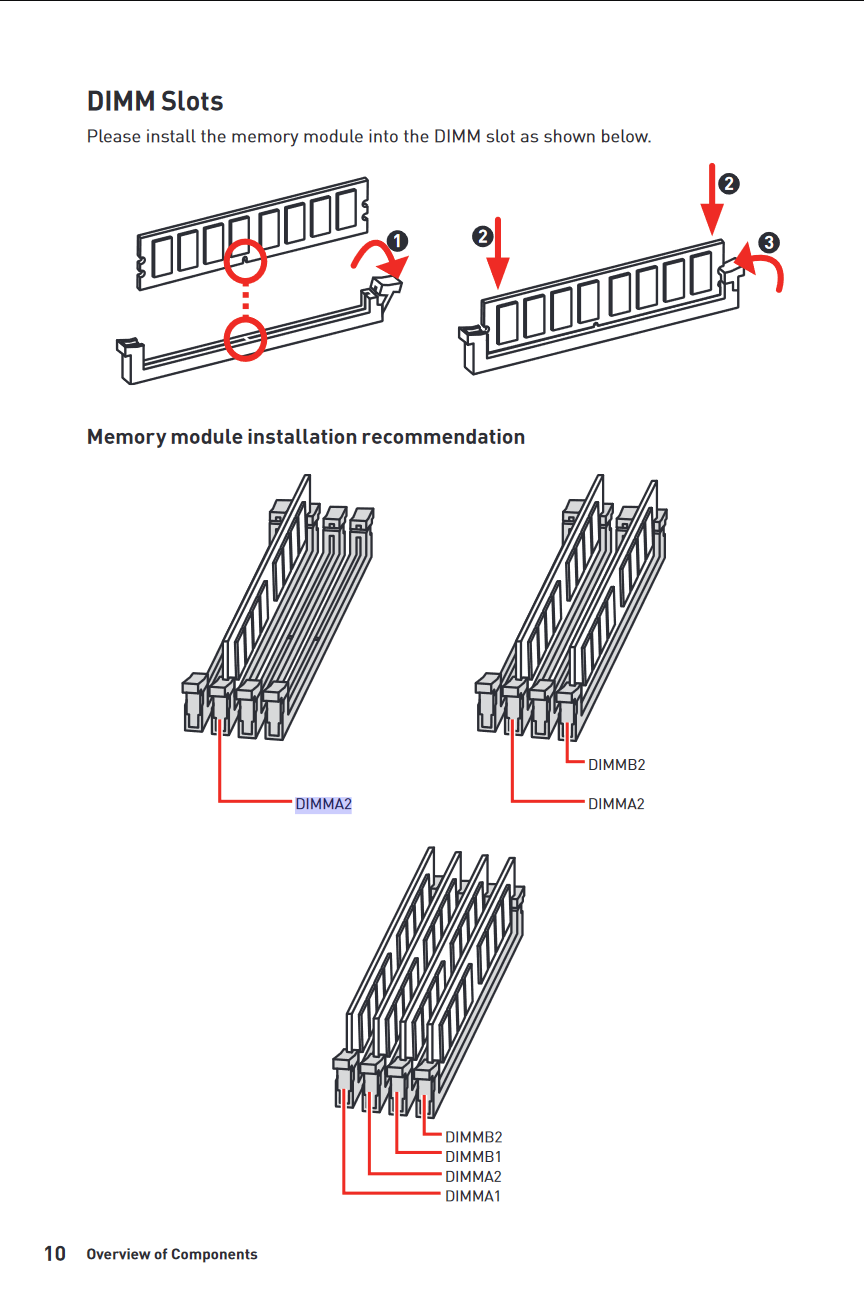 DIMM Slots

Please install the memory module into the DIMM slot as shown below.

1

2

2

3

Memory module installation recommendation

DIMMA2

DIMMB2

DIMMA2

DIMMB2

DIMMB1

DIMMA2

DIMMA1

10 Overview of Components