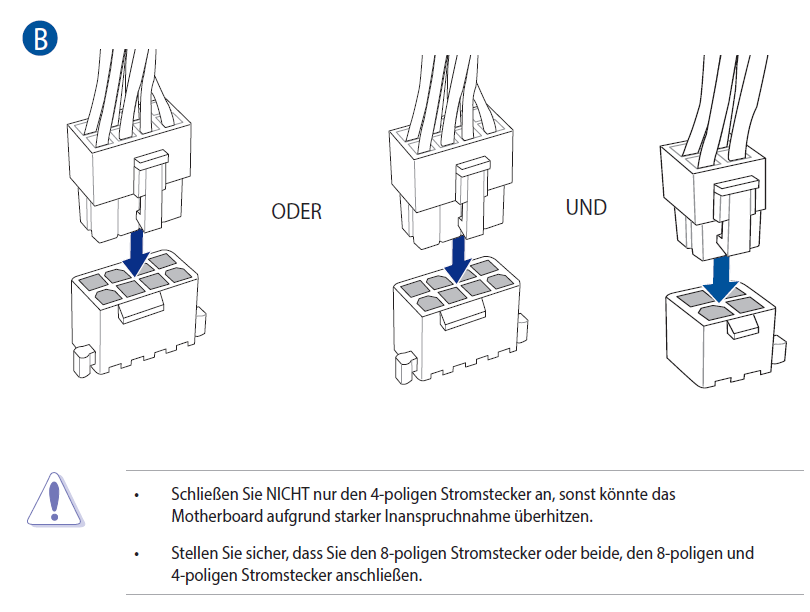 B

ODER

UND

• Schließen Sie NICHT nur den 4-poligen Stromstecker an, sonst könnte das Motherboard aufgrund starker Inanspruchnahme überhitzen.

• Stellen Sie sicher, dass Sie den 8-poligen Stromstecker oder beide, den 8-poligen und 4-poligen Stromstecker anschließen.