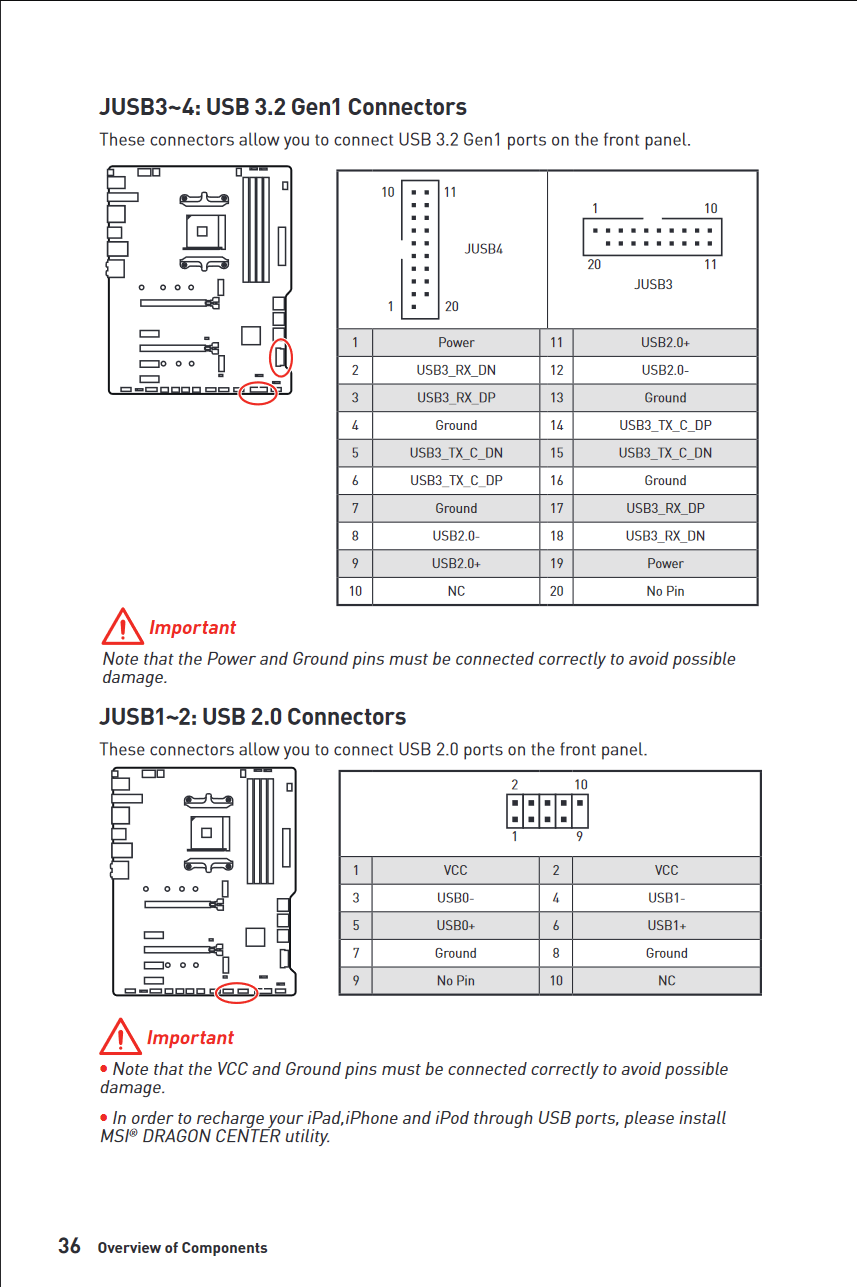 JUSB3~4: USB 3.2 Gen1 Connectors

These connectors allow you to connect USB 3.2 Gen1 ports on the front panel.

10 11
JUSB4
1 20

1 10
20 11
JUSB3

| 1 | Power | 11 | USB2.0+ |
|---|---|---|---|
| 2 | USB3_RX_DN | 12 | USB2.0- |
| 3 | USB3_RX_DP | 13 | Ground |
| 4 | Ground | 14 | USB3_TX_C_DP |
| 5 | USB3_TX_C_DN | 15 | USB3_TX_C_DN |
| 6 | USB3_TX_C_DP | 16 | Ground |
| 7 | Ground | 17 | USB3_RX_DP |
| 8 | USB2.0- | 18 | USB3_RX_DN |
| 9 | USB2.0+ | 19 | Power |
| 10 | NC | 20 | No Pin |

Important

Note that the Power and Ground pins must be connected correctly to avoid possible damage.

JUSB1~2: USB 2.0 Connectors

These connectors allow you to connect USB 2.0 ports on the front panel.

2 10
1 9

| 1 | VCC | 2 | VCC |
|---|---|---|---|
| 3 | USB0- | 4 | USB1- |
| 5 | USB0+ | 6 | USB1+ |
| 7 | Ground | 8 | Ground |
| 9 | No Pin | 10 | NC |

Important

• Note that the VCC and Ground pins must be connected correctly to avoid possible damage.

• In order to recharge your iPad,iPhone and iPod through USB ports, please install MSI® DRAGON CENTER utility.

36 Overview of Components