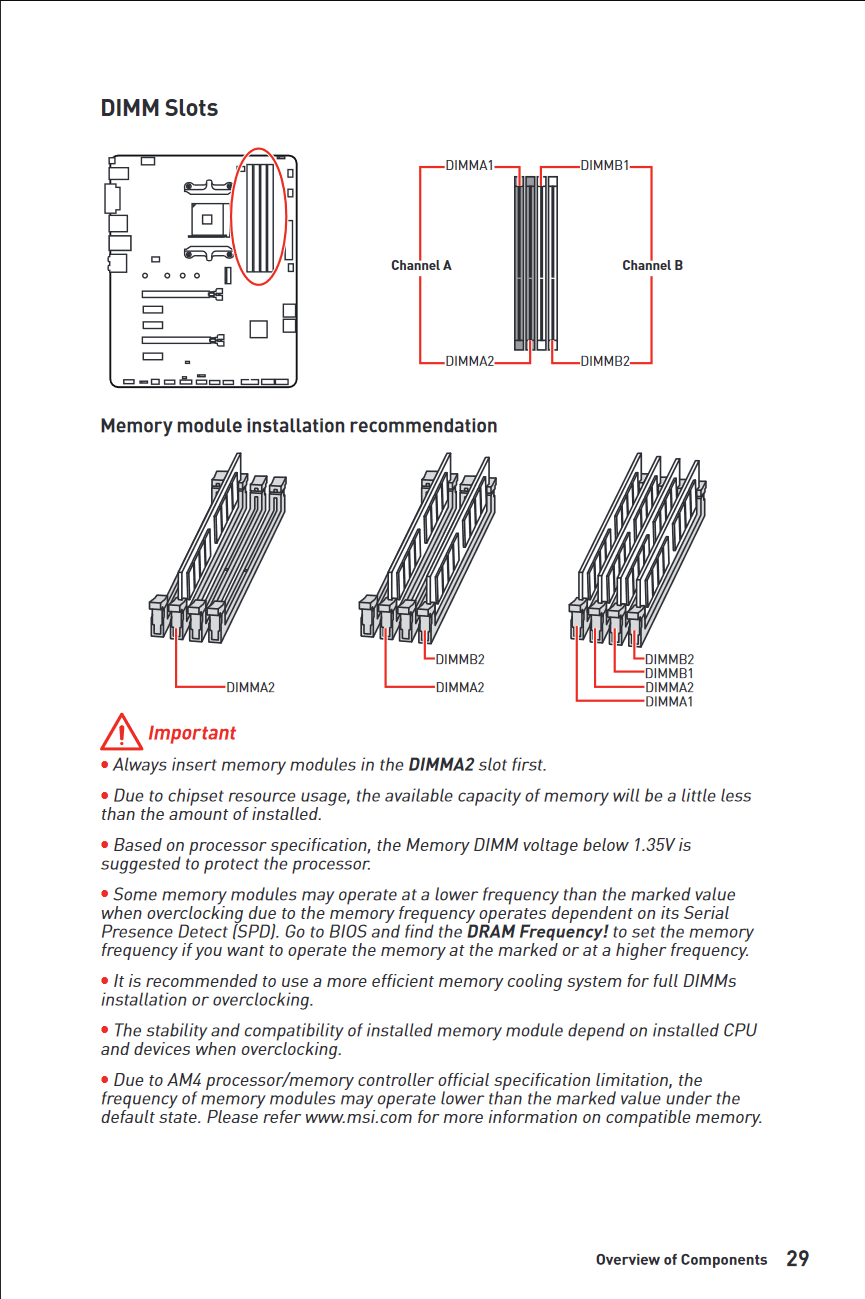 DIMM Slots

DIMMA1
DIMMB1
Channel A
Channel B
DIMMA2
DIMMB2

Memory module installation recommendation

DIMMA2

DIMMB2
DIMMA2

DIMMB2
DIMMB1
DIMMA2
DIMMA1

Important

• Always insert memory modules in the DIMMA2 slot first.

• Due to chipset resource usage, the available capacity of memory will be a little less than the amount of installed.

• Based on processor specification, the Memory DIMM voltage below 1.35V is suggested to protect the processor.

• Some memory modules may operate at a lower frequency than the marked value when overclocking due to the memory frequency operates dependent on its Serial Presence Detect (SPD). Go to BIOS and find the DRAM Frequency! to set the memory frequency if you want to operate the memory at the marked or at a higher frequency.

• It is recommended to use a more efficient memory cooling system for full DIMMs installation or overclocking.

• The stability and compatibility of installed memory module depend on installed CPU and devices when overclocking.

• Due to AM4 processor/memory controller official specification limitation, the frequency of memory modules may operate lower than the marked value under the default state. Please refer www.msi.com for more information on compatible memory.

Overview of Components 29