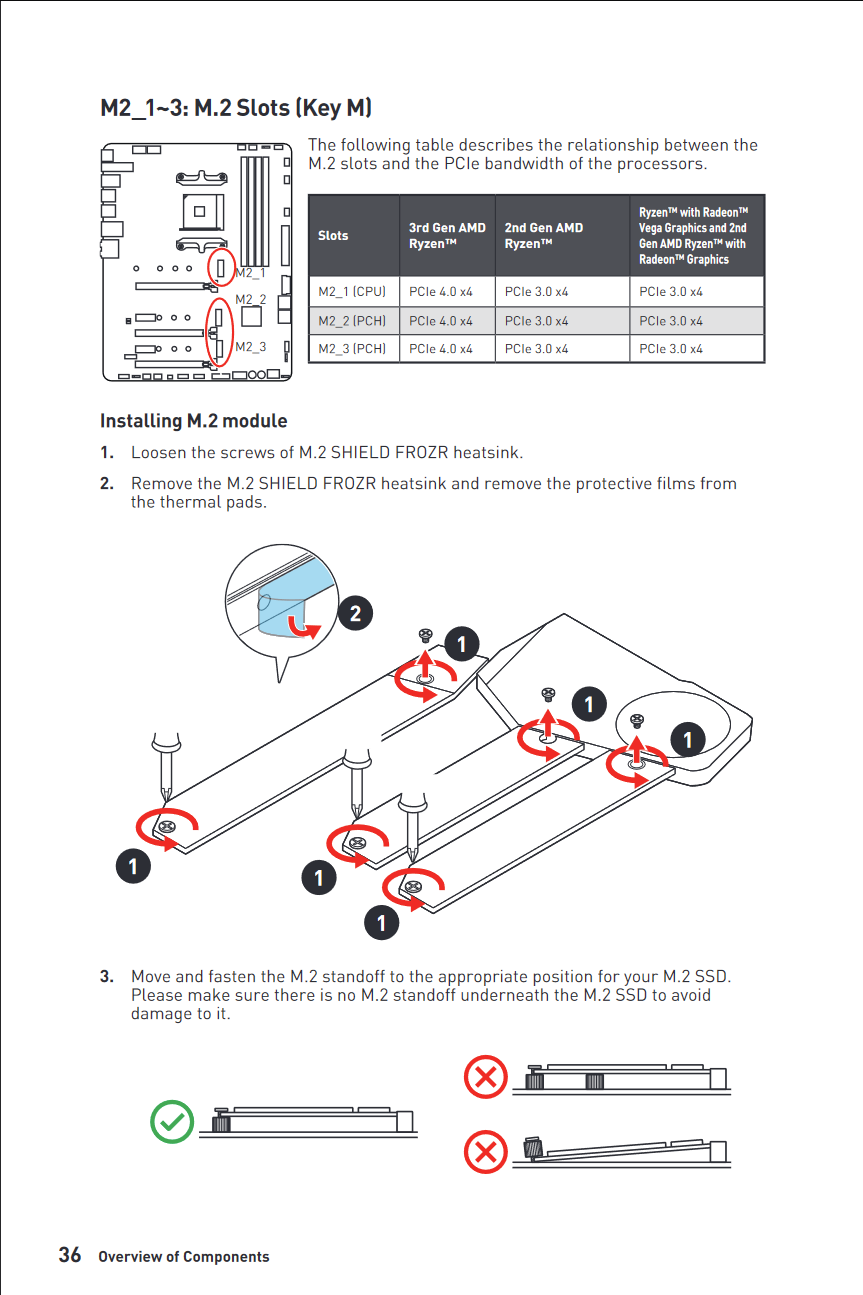 M2_1~3: M.2 Slots (Key M)

M2_1
M2_2
M2_3

The following table describes the relationship between the M.2 slots and the PCIe bandwidth of the processors.

| Slots | 3rd Gen AMD Ryzen™ | 2nd Gen AMD Ryzen™ | Ryzen™ with Radeon™ Vega Graphics and 2nd Gen AMD Ryzen™ with Radeon™ Graphics |
|---|---|---|---|
| M2_1 (CPU) | PCIe 4.0 x4 | PCIe 3.0 x4 | PCIe 3.0 x4 |
| M2_2 (PCH) | PCIe 4.0 x4 | PCIe 3.0 x4 | PCIe 3.0 x4 |
| M2_3 (PCH) | PCIe 4.0 x4 | PCIe 3.0 x4 | PCIe 3.0 x4 |

Installing M.2 module

1. Loosen the screws of M.2 SHIELD FROZR heatsink.

2. Remove the M.2 SHIELD FROZR heatsink and remove the protective films from the thermal pads.

2
1
1
1
1
1
1

3. Move and fasten the M.2 standoff to the appropriate position for your M.2 SSD. Please make sure there is no M.2 standoff underneath the M.2 SSD to avoid damage to it.

36 Overview of Components