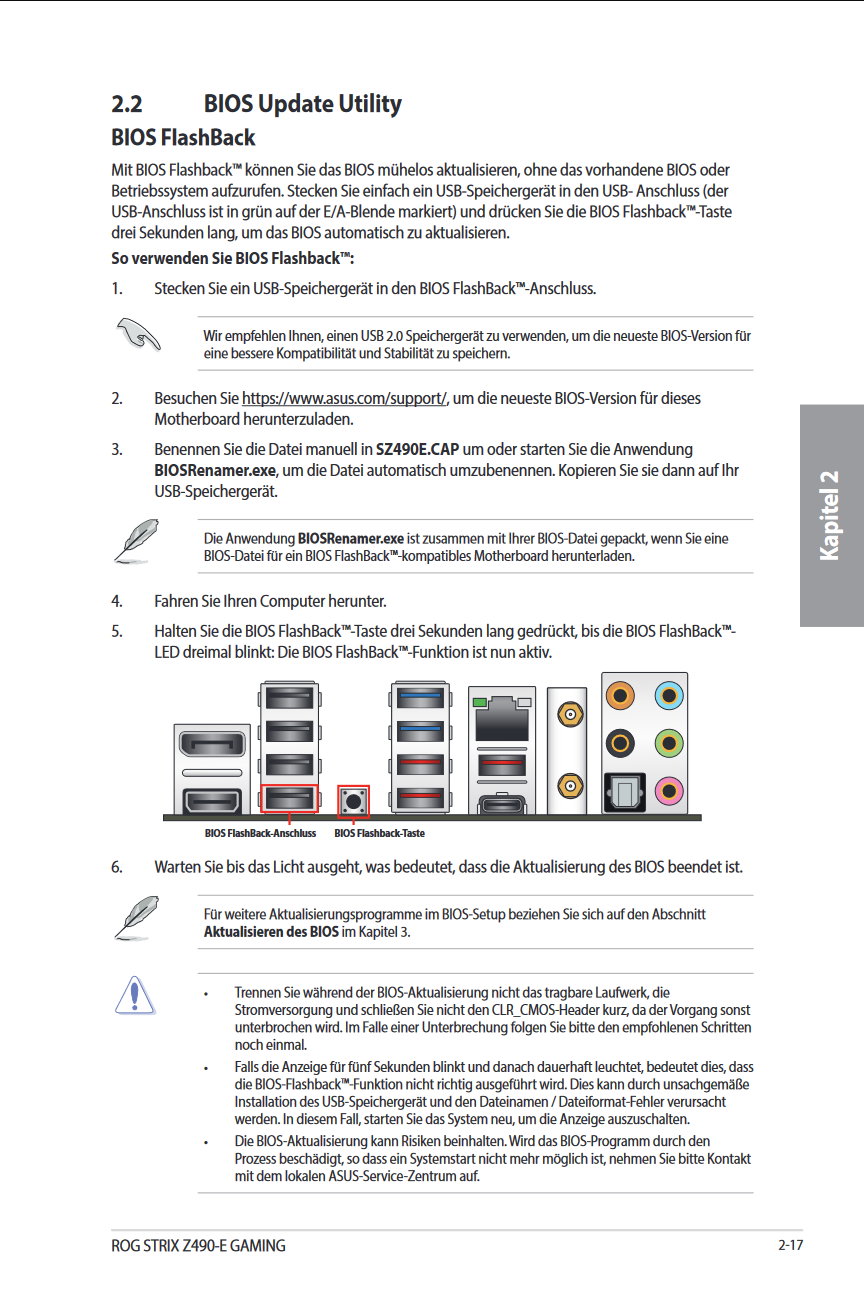 2.2 BIOS Update Utility

BIOS FlashBack

Mit BIOS Flashback™ können Sie das BIOS mühelos aktualisieren, ohne das vorhandene BIOS oder Betriebssystem aufzurufen. Stecken Sie einfach ein USB-Speichergerät in den USB- Anschluss (der USB-Anschluss ist in grün auf der E/A-Blende markiert) und drücken Sie die BIOS Flashback™-Taste drei Sekunden lang, um das BIOS automatisch zu aktualisieren.

So verwenden Sie BIOS Flashback™:

1. Stecken Sie ein USB-Speichergerät in den BIOS FlashBack™-Anschluss.

Wir empfehlen Ihnen, einen USB 2.0 Speichergerät zu verwenden, um die neueste BIOS-Version für eine bessere Kompatibilität und Stabilität zu speichern.

2. Besuchen Sie https://www.asus.com/support/, um die neueste BIOS-Version für dieses Motherboard herunterzuladen.

3. Benennen Sie die Datei manuell in SZ490E.CAP um oder starten Sie die Anwendung BIOSRenamer.exe, um die Datei automatisch umzubenennen. Kopieren Sie sie dann auf Ihr USB-Speichergerät.

Die Anwendung BIOSRenamer.exe ist zusammen mit Ihrer BIOS-Datei gepackt, wenn Sie eine BIOS-Datei für ein BIOS FlashBack™-kompatibles Motherboard herunterladen.

4. Fahren Sie Ihren Computer herunter.

5. Halten Sie die BIOS FlashBack™-Taste drei Sekunden lang gedrückt, bis die BIOS FlashBack™-LED dreimal blinkt: Die BIOS FlashBack™-Funktion ist nun aktiv.

BIOS FlashBack-Anschluss BIOS Flashback-Taste

6. Warten Sie bis das Licht ausgeht, was bedeutet, dass die Aktualisierung des BIOS beendet ist.

Für weitere Aktualisierungsprogramme im BIOS-Setup beziehen Sie sich auf den Abschnitt Aktualisieren des BIOS im Kapitel 3.

• Trennen Sie während der BIOS-Aktualisierung nicht das tragbare Laufwerk, die Stromversorgung und schließen Sie nicht den CLR_CMOS-Header kurz, da der Vorgang sonst unterbrochen wird. Im Falle einer Unterbrechung folgen Sie bitte den empfohlenen Schritten noch einmal.

• Falls die Anzeige für fünf Sekunden blinkt und danach dauerhaft leuchtet, bedeutet dies, dass die BIOS-Flashback™-Funktion nicht richtig ausgeführt wird. Dies kann durch unsachgemäße Installation des USB-Speichergerät und den Dateinamen / Dateiformat-Fehler verursacht werden. In diesem Fall, starten Sie das System neu, um die Anzeige auszuschalten.

• Die BIOS-Aktualisierung kann Risiken beinhalten. Wird das BIOS-Programm durch den Prozess beschädigt, so dass ein Systemstart nicht mehr möglich ist, nehmen Sie bitte Kontakt mit dem lokalen ASUS-Service-Zentrum auf.

Kapitel 2

ROG STRIX Z490-E GAMING 2-17