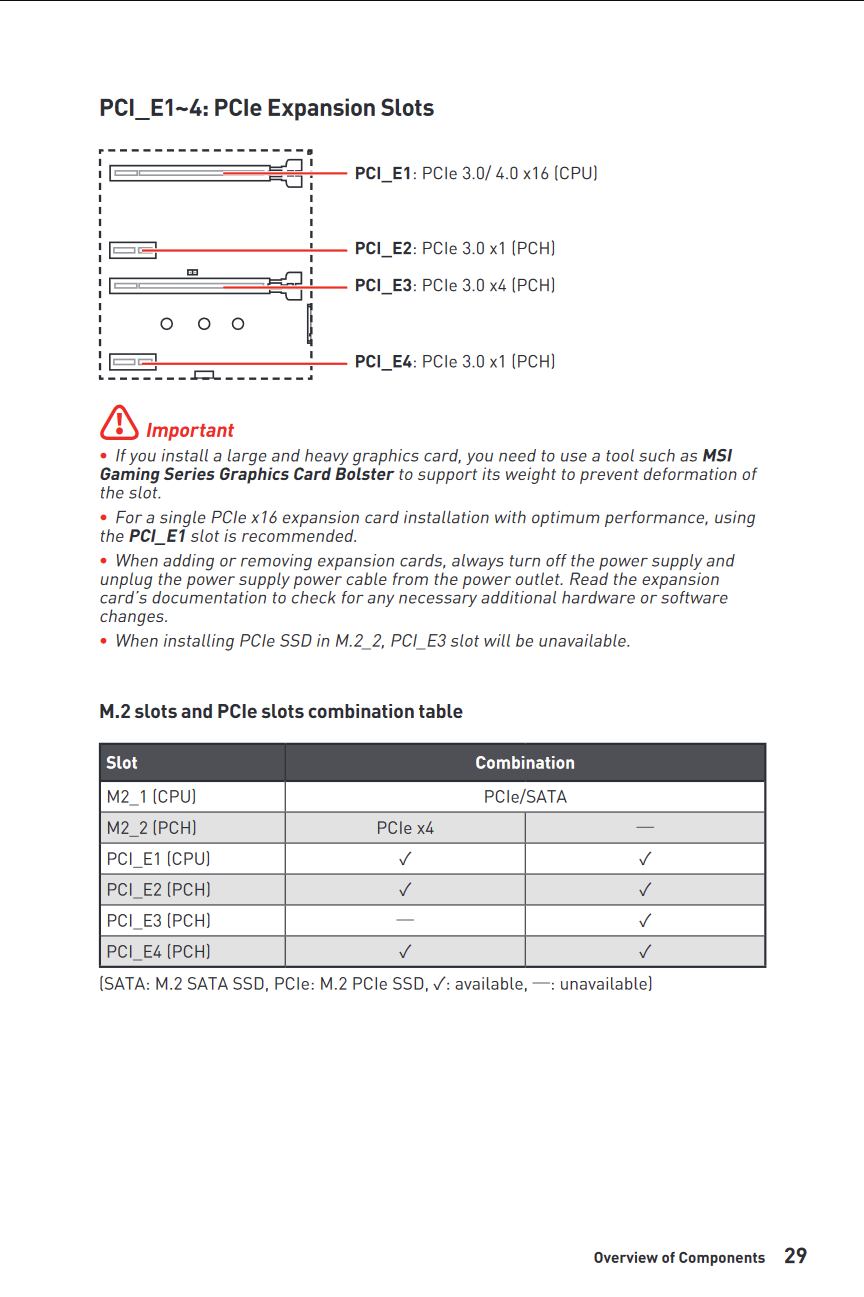 PCI_E1~4: PCIe Expansion Slots

PCI_E1: PCIe 3.0/ 4.0 x16 (CPU)

PCI_E2: PCIe 3.0 x1 (PCH)

PCI_E3: PCIe 3.0 x4 (PCH)

PCI_E4: PCIe 3.0 x1 (PCH)

Important

• If you install a large and heavy graphics card, you need to use a tool such as MSI Gaming Series Graphics Card Bolster to support its weight to prevent deformation of the slot.

• For a single PCIe x16 expansion card installation with optimum performance, using the PCI_E1 slot is recommended.

• When adding or removing expansion cards, always turn off the power supply and unplug the power supply power cable from the power outlet. Read the expansion card's documentation to check for any necessary additional hardware or software changes.

• When installing PCIe SSD in M.2_2, PCI_E3 slot will be unavailable.

M.2 slots and PCIe slots combination table

| Slot | Combination | |
|---|---|---|
| M2_1 (CPU) | PCIe/SATA | |
| M2_2 (PCH) | PCIe x4 | — |
| PCI_E1 (CPU) | ✓ | ✓ |
| PCI_E2 (PCH) | ✓ | ✓ |
| PCI_E3 (PCH) | — | ✓ |
| PCI_E4 (PCH) | ✓ | ✓ |

(SATA: M.2 SATA SSD, PCIe: M.2 PCIe SSD, ✓: available, —: unavailable)

Overview of Components 29