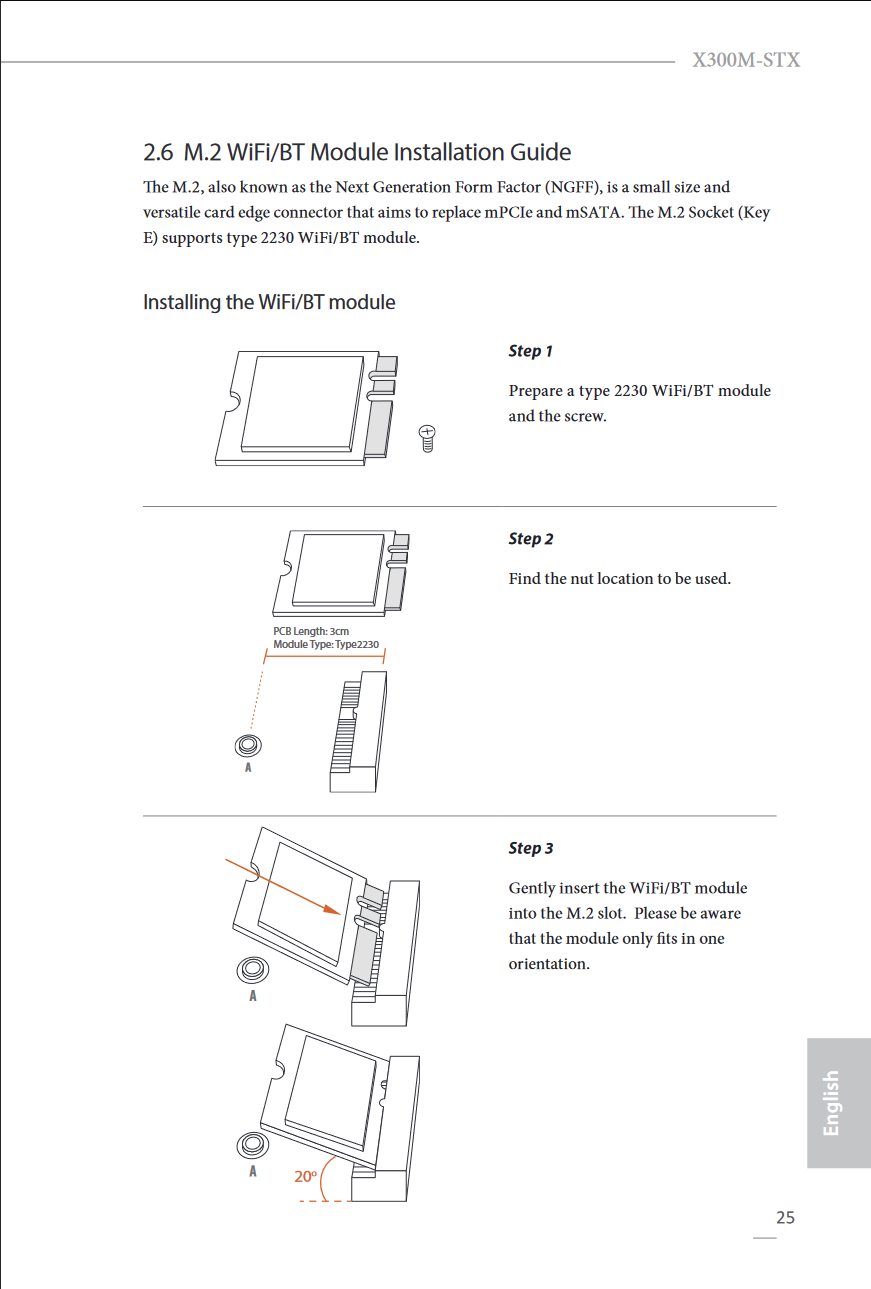 X300M-STX

2.6 M.2 WiFi/BT Module Installation Guide

The M.2, also known as the Next Generation Form Factor (NGFF), is a small size and versatile card edge connector that aims to replace mPCIe and mSATA. The M.2 Socket (Key E) supports type 2230 WiFi/BT module.

Installing the WiFi/BT module

Step 1

Prepare a type 2230 WiFi/BT module and the screw.

Step 2

Find the nut location to be used.

PCB Length: 3cm
Module Type: Type2230

A

Step 3

Gently insert the WiFi/BT module into the M.2 slot. Please be aware that the module only fits in one orientation.

A

A

20°

English

25