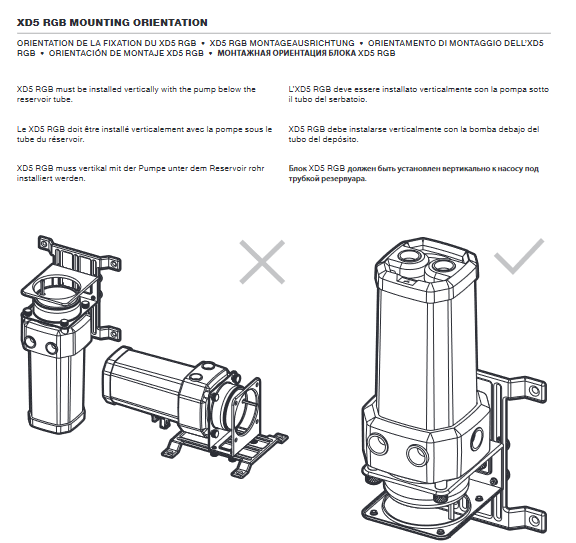 XD5 RGB MOUNTING ORIENTATION

ORIENTATION DE LA FIXATION DU XD5 RGB • XD5 RGB MONTAGEAUSRICHTUNG • ORIENTAMENTO DI MONTAGGIO DELL'XD5 RGB • ORIENTACIÓN DE MONTAJE XD5 RGB • МОНТАЖНАЯ ОРИЕНТАЦИЯ БЛОКА XD5 RGB

XD5 RGB must be installed vertically with the pump below the reservoir tube.

Le XD5 RGB doit être installé verticalement avec la pompe sous le tube du réservoir.

XD5 RGB muss vertikal mit der Pumpe unter dem Reservoir rohr installiert werden.

L'XD5 RGB deve essere installato verticalmente con la pompa sotto il tubo del serbatoio.

XD5 RGB debe instalarse verticalmente con la bomba debajo del tubo del depósito.

Блок XD5 RGB должен быть установлен вертикально к насосу под трубкой резервуара.