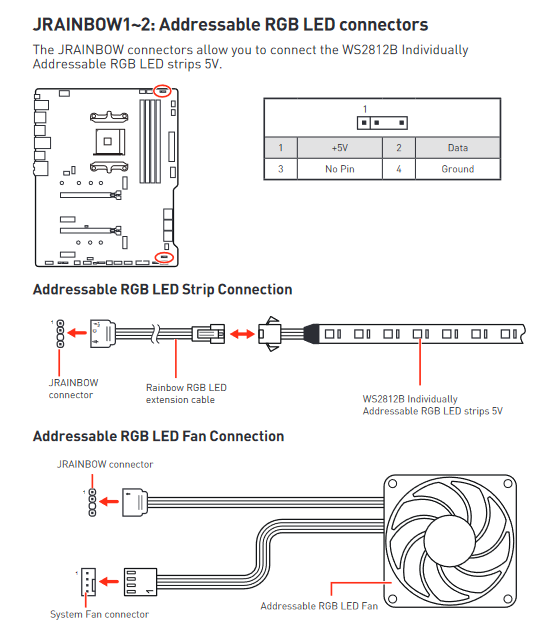 JRAINBOW1~2: Addressable RGB LED connectors

The JRAINBOW connectors allow you to connect the WS2812B Individually Addressable RGB LED strips 5V.

1

| 1 | +5V | 2 | Data |
|---|---|---|---|
| 3 | No Pin | 4 | Ground |

Addressable RGB LED Strip Connection

1

JRAINBOW connector

Rainbow RGB LED extension cable

WS2812B Individually Addressable RGB LED strips 5V

Addressable RGB LED Fan Connection

JRAINBOW connector

1

1

1

System Fan connector

Addressable RGB LED Fan