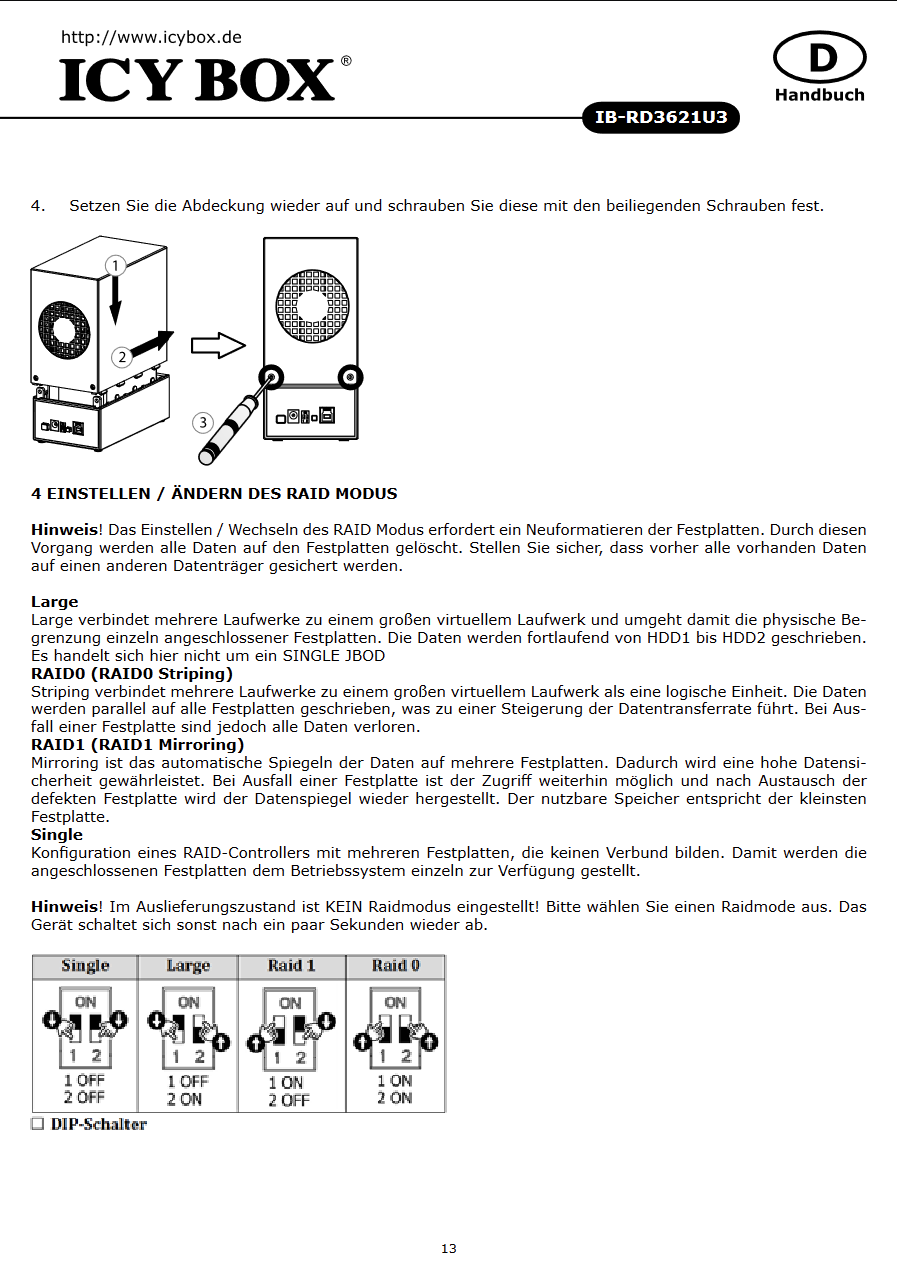 http://www.icybox.de
ICY BOX®

D
Handbuch

IB-RD3621U3

4. Setzen Sie die Abdeckung wieder auf und schrauben Sie diese mit den beiliegenden Schrauben fest.

1
2
3

4 EINSTELLEN / ÄNDERN DES RAID MODUS

Hinweis! Das Einstellen / Wechseln des RAID Modus erfordert ein Neuformatieren der Festplatten. Durch diesen Vorgang werden alle Daten auf den Festplatten gelöscht. Stellen Sie sicher, dass vorher alle vorhanden Daten auf einen anderen Datenträger gesichert werden.

Large
Large verbindet mehrere Laufwerke zu einem großen virtuellem Laufwerk und umgeht damit die physische Begrenzung einzeln angeschlossener Festplatten. Die Daten werden fortlaufend von HDD1 bis HDD2 geschrieben. Es handelt sich hier nicht um ein SINGLE JBOD
RAID0 (RAID0 Striping)
Striping verbindet mehrere Laufwerke zu einem großen virtuellem Laufwerk als eine logische Einheit. Die Daten werden parallel auf alle Festplatten geschrieben, was zu einer Steigerung der Datentransferrate führt. Bei Ausfall einer Festplatte sind jedoch alle Daten verloren.
RAID1 (RAID1 Mirroring)
Mirroring ist das automatische Spiegeln der Daten auf mehrere Festplatten. Dadurch wird eine hohe Datensicherheit gewährleistet. Bei Ausfall einer Festplatte ist der Zugriff weiterhin möglich und nach Austausch der defekten Festplatte wird der Datenspiegel wieder hergestellt. Der nutzbare Speicher entspricht der kleinsten Festplatte.
Single
Konfiguration eines RAID-Controllers mit mehreren Festplatten, die keinen Verbund bilden. Damit werden die angeschlossenen Festplatten dem Betriebssystem einzeln zur Verfügung gestellt.

Hinweis! Im Auslieferungszustand ist KEIN Raidmodus eingestellt! Bitte wählen Sie einen Raidmode aus. Das Gerät schaltet sich sonst nach ein paar Sekunden wieder ab.

| Single | Large | Raid 1 | Raid 0 |
|---|---|---|---|
| ON 1 2 1 OFF 2 OFF | ON 1 2 1 OFF 2 ON | ON 1 2 1 ON 2 OFF | ON 1 2 1 ON 2 ON |

☐ DIP-Schalter

13