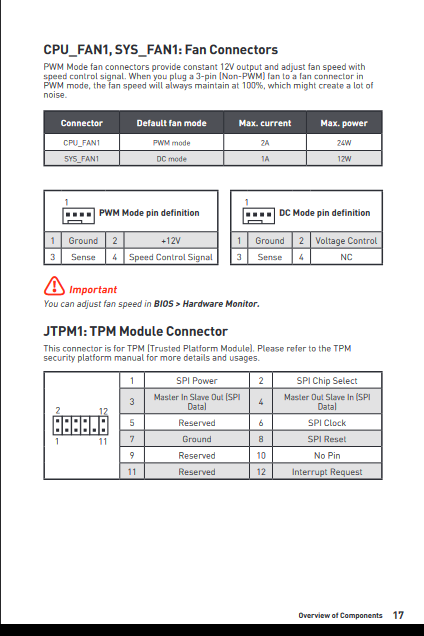 CPU_FAN1, SYS_FAN1: Fan Connectors

PWM Mode fan connectors provide constant 12V output and adjust fan speed with speed control signal. When you plug a 3-pin (Non-PWM) fan to a fan connector in PWM mode, the fan speed will always maintain at 100%, which might create a lot of noise.

| Connector | Default fan mode | Max. current | Max. power |
|---|---|---|---|
| CPU_FAN1 | PWM mode | 2A | 24W |
| SYS_FAN1 | DC mode | 1A | 12W |

1

PWM Mode pin definition

| 1 | Ground | 2 | +12V |
|---|---|---|---|
| 3 | Sense | 4 | Speed Control Signal |

1

DC Mode pin definition

| 1 | Ground | 2 | Voltage Control |
|---|---|---|---|
| 3 | Sense | 4 | NC |

Important

You can adjust fan speed in BIOS > Hardware Monitor.

JTPM1: TPM Module Connector

This connector is for TPM (Trusted Platform Module). Please refer to the TPM security platform manual for more details and usages.

2 12
1 11

| 1 | SPI Power | 2 | SPI Chip Select |
|---|---|---|---|
| 3 | Master In Slave Out (SPI Data) | 4 | Master Out Slave In (SPI Data) |
| 5 | Reserved | 6 | SPI Clock |
| 7 | Ground | 8 | SPI Reset |
| 9 | Reserved | 10 | No Pin |
| 11 | Reserved | 12 | Interrupt Request |

Overview of Components 17