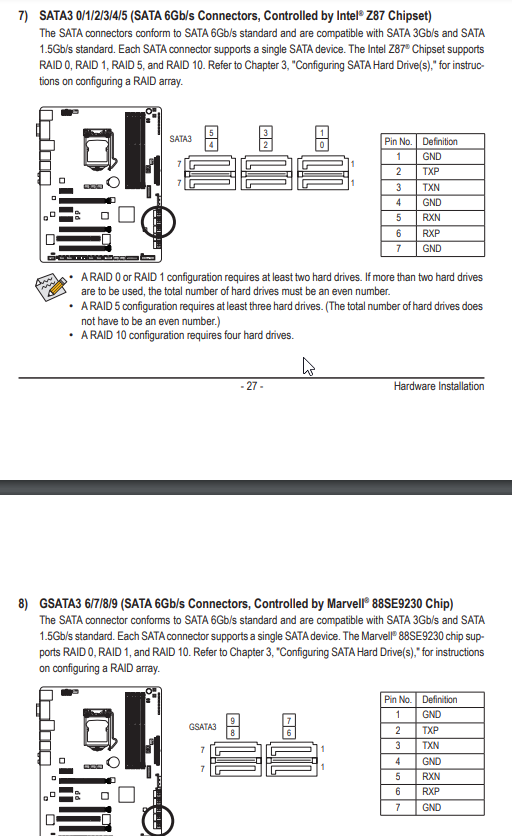 7) SATA3 0/1/2/3/4/5 (SATA 6Gb/s Connectors, Controlled by Intel® Z87 Chipset)
The SATA connectors conform to SATA 6Gb/s standard and are compatible with SATA 3Gb/s and SATA 1.5Gb/s standard. Each SATA connector supports a single SATA device. The Intel Z87® Chipset supports RAID 0, RAID 1, RAID 5, and RAID 10. Refer to Chapter 3, "Configuring SATA Hard Drive(s)," for instructions on configuring a RAID array.

SATA3
5
4
3
2
1
0
7
7
1
1

| Pin No. | Definition |
|---|---|
| 1 | GND |
| 2 | TXP |
| 3 | TXN |
| 4 | GND |
| 5 | RXN |
| 6 | RXP |
| 7 | GND |

• A RAID 0 or RAID 1 configuration requires at least two hard drives. If more than two hard drives are to be used, the total number of hard drives must be an even number.
• A RAID 5 configuration requires at least three hard drives. (The total number of hard drives does not have to be an even number.)
• A RAID 10 configuration requires four hard drives.

- 27 -
Hardware Installation

8) GSATA3 6/7/8/9 (SATA 6Gb/s Connectors, Controlled by Marvell® 88SE9230 Chip)
The SATA connector conforms to SATA 6Gb/s standard and are compatible with SATA 3Gb/s and SATA 1.5Gb/s standard. Each SATA connector supports a single SATA device. The Marvell® 88SE9230 chip supports RAID 0, RAID 1, and RAID 10. Refer to Chapter 3, "Configuring SATA Hard Drive(s)," for instructions on configuring a RAID array.

GSATA3
9
8
7
6
7
7
1
1

| Pin No. | Definition |
|---|---|
| 1 | GND |
| 2 | TXP |
| 3 | TXN |
| 4 | GND |
| 5 | RXN |
| 6 | RXP |
| 7 | GND |