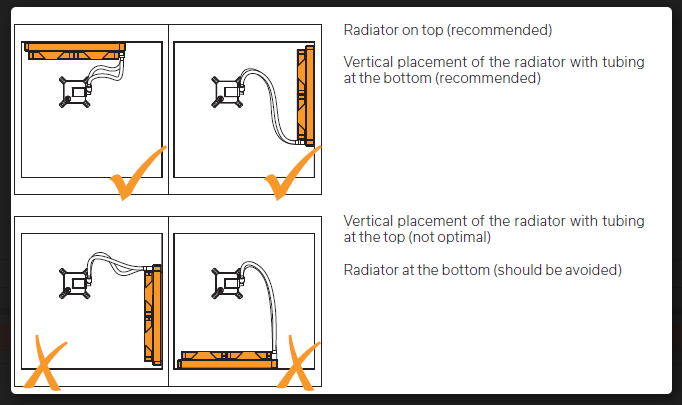 Radiator on top (recommended)

Vertical placement of the radiator with tubing at the bottom (recommended)

Vertical placement of the radiator with tubing at the top (not optimal)

Radiator at the bottom (should be avoided)