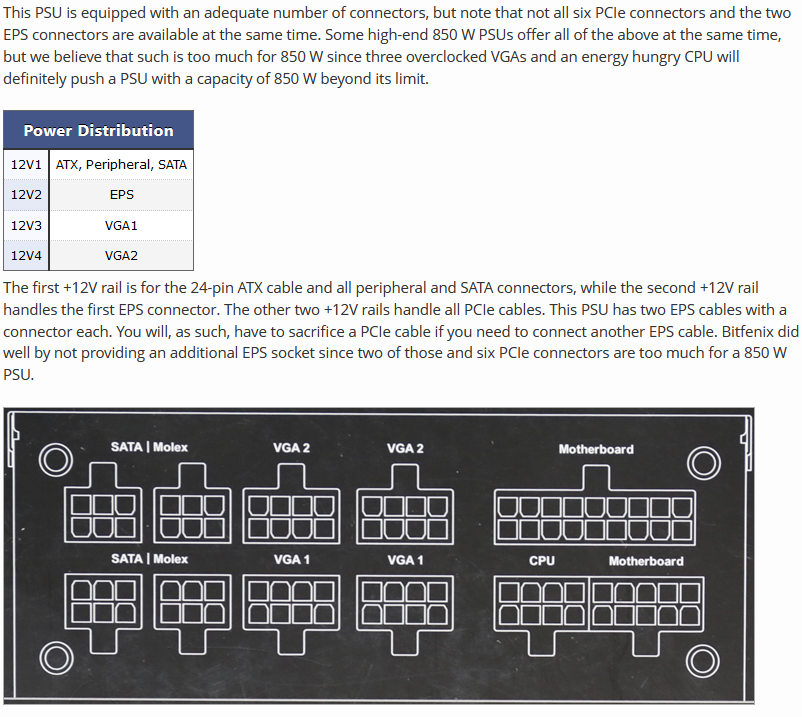 This PSU is equipped with an adequate number of connectors, but note that not all six PCIe connectors and the two EPS connectors are available at the same time. Some high-end 850 W PSUs offer all of the above at the same time, but we believe that such is too much for 850 W since three overclocked VGAs and an energy hungry CPU will definitely push a PSU with a capacity of 850 W beyond its limit.

| Power Distribution | |
|---|---|
| 12V1 | ATX, Peripheral, SATA |
| 12V2 | EPS |
| 12V3 | VGA1 |
| 12V4 | VGA2 |

The first +12V rail is for the 24-pin ATX cable and all peripheral and SATA connectors, while the second +12V rail handles the first EPS connector. The other two +12V rails handle all PCIe cables. This PSU has two EPS cables with a connector each. You will, as such, have to sacrifice a PCIe cable if you need to connect another EPS cable. Bitfenix did well by not providing an additional EPS socket since two of those and six PCIe connectors are too much for a 850 W PSU.

SATA | Molex
VGA 2
VGA 2
Motherboard
SATA | Molex
VGA 1
VGA 1
CPU
Motherboard