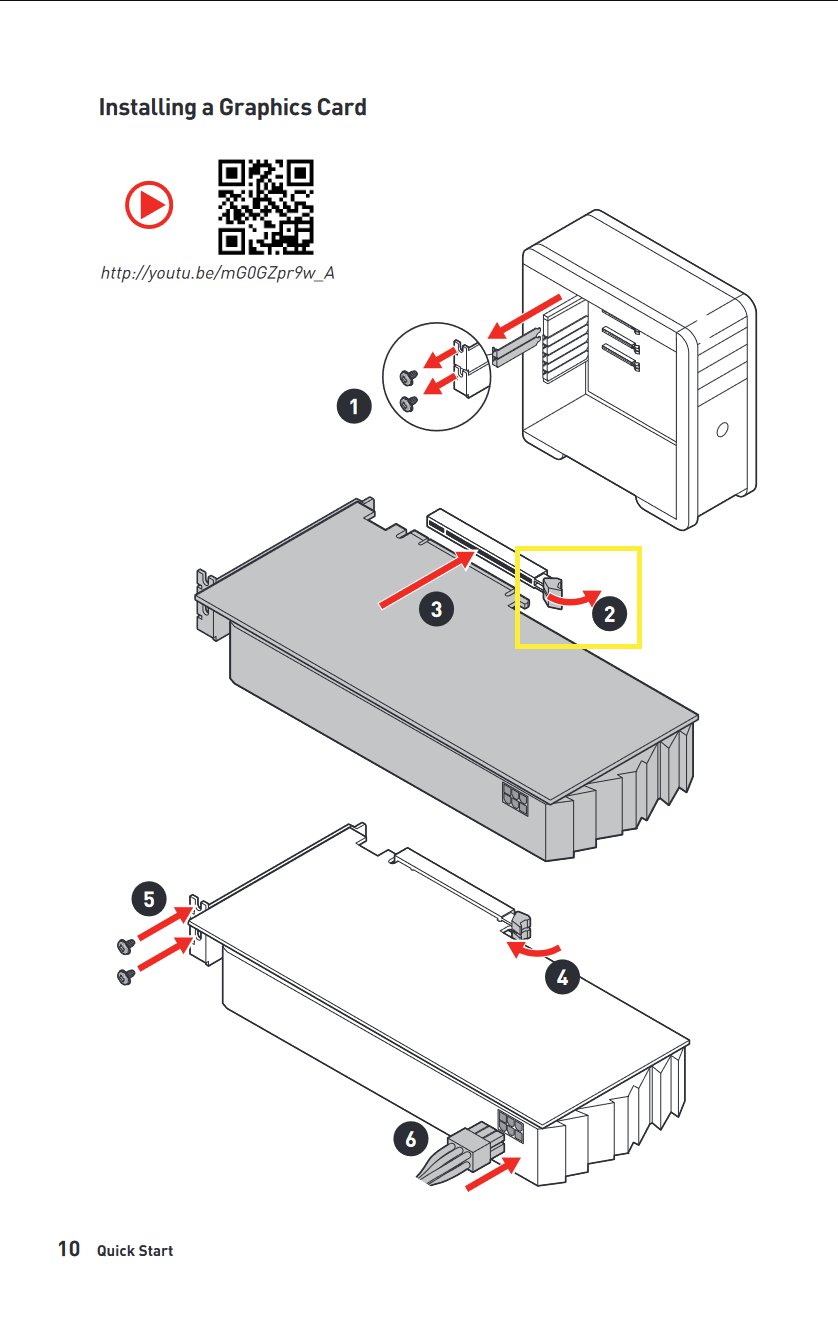 Installing a Graphics Card

http://youtu.be/mG0GZpr9w_A

1

3

2

5

4

6

10 Quick Start