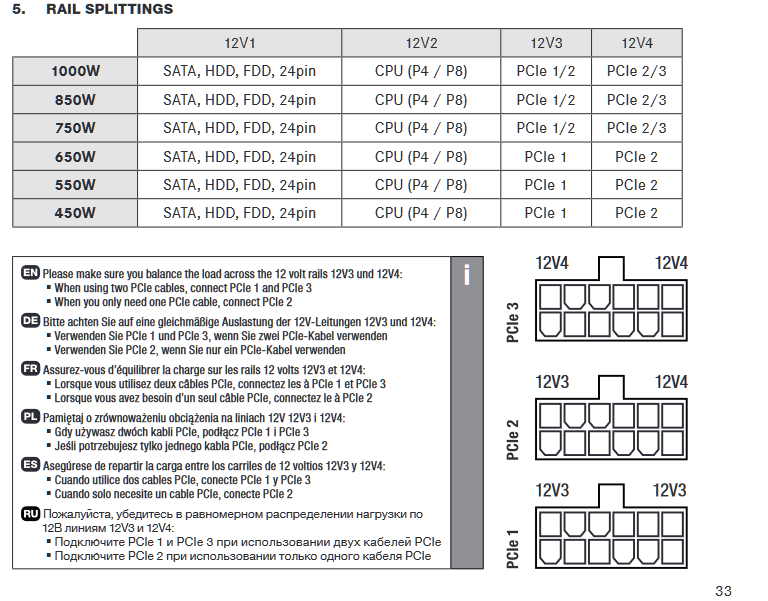 5. RAIL SPLITTINGS

| | 12V1 | 12V2 | 12V3 | 12V4 |
|---|---|---|---|---|
| 1000W | SATA, HDD, FDD, 24pin | CPU (P4 / P8) | PCIe 1/2 | PCIe 2/3 |
| 850W | SATA, HDD, FDD, 24pin | CPU (P4 / P8) | PCIe 1/2 | PCIe 2/3 |
| 750W | SATA, HDD, FDD, 24pin | CPU (P4 / P8) | PCIe 1/2 | PCIe 2/3 |
| 650W | SATA, HDD, FDD, 24pin | CPU (P4 / P8) | PCIe 1 | PCIe 2 |
| 550W | SATA, HDD, FDD, 24pin | CPU (P4 / P8) | PCIe 1 | PCIe 2 |
| 450W | SATA, HDD, FDD, 24pin | CPU (P4 / P8) | PCIe 1 | PCIe 2 |

EN Please make sure you balance the load across the 12 volt rails 12V3 und 12V4:
▪ When using two PCIe cables, connect PCIe 1 and PCIe 3
▪ When you only need one PCIe cable, connect PCIe 2

DE Bitte achten Sie auf eine gleichmäßige Auslastung der 12V-Leitungen 12V3 und 12V4:
▪ Verwenden Sie PCIe 1 und PCIe 3, wenn Sie zwei PCIe-Kabel verwenden
▪ Verwenden Sie PCIe 2, wenn Sie nur ein PCIe-Kabel verwenden

FR Assurez-vous d'équilibrer la charge sur les rails 12 volts 12V3 et 12V4:
▪ Lorsque vous utilisez deux câbles PCIe, connectez les à PCIe 1 et PCIe 3
▪ Lorsque vous avez besoin d'un seul câble PCIe, connectez le à PCIe 2

PL Pamiętaj o zrównoważeniu obciążenia na liniach 12V 12V3 i 12V4:
▪ Gdy używasz dwóch kabli PCIe, podłącz PCIe 1 i PCIe 3
▪ Jeśli potrzebujesz tylko jednego kabla PCIe, podłącz PCIe 2

ES Asegúrese de repartir la carga entre los carriles de 12 voltios 12V3 y 12V4:
▪ Cuando utilice dos cables PCIe, conecte PCIe 1 y PCIe 3
▪ Cuando solo necesite un cable PCIe, conecte PCIe 2

RU Пожалуйста, убедитесь в равномерном распределении нагрузки по 12В линиям 12V3 и 12V4:
▪ Подключите PCIe 1 и PCIe 3 при использовании двух кабелей PCIe
▪ Подключите PCIe 2 при использовании только одного кабеля PCIe

i

12V4 12V4
PCIe 3
12V3 12V4
PCIe 2
12V3 12V3
PCIe 1

33