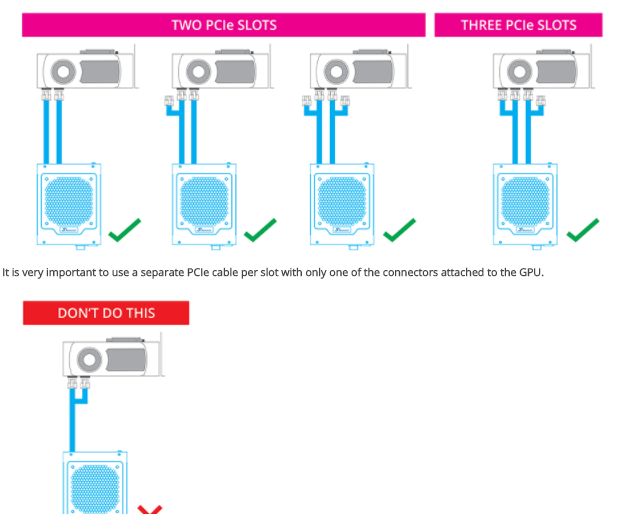 TWO PCIe SLOTS

THREE PCIe SLOTS

It is very important to use a separate PCIe cable per slot with only one of the connectors attached to the GPU.

DON'T DO THIS