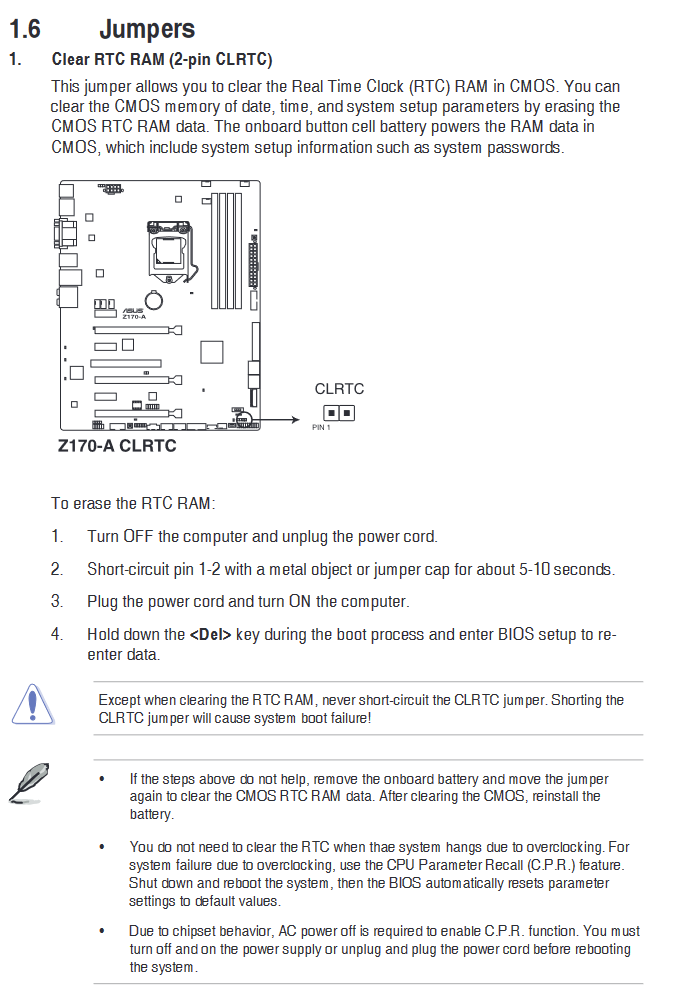 1.6 Jumpers

1. Clear RTC RAM (2-pin CLRTC)

This jumper allows you to clear the Real Time Clock (RTC) RAM in CMOS. You can clear the CMOS memory of date, time, and system setup parameters by erasing the CMOS RTC RAM data. The onboard button cell battery powers the RAM data in CMOS, which include system setup information such as system passwords.

ASUS
Z170-A

CLRTC

PIN 1

Z170-A CLRTC

To erase the RTC RAM:

1. Turn OFF the computer and unplug the power cord.

2. Short-circuit pin 1-2 with a metal object or jumper cap for about 5-10 seconds.

3. Plug the power cord and turn ON the computer.

4. Hold down the <Del> key during the boot process and enter BIOS setup to re-enter data.

Except when clearing the RTC RAM, never short-circuit the CLRTC jumper. Shorting the CLRTC jumper will cause system boot failure!

• If the steps above do not help, remove the onboard battery and move the jumper again to clear the CMOS RTC RAM data. After clearing the CMOS, reinstall the battery.

• You do not need to clear the RTC when thae system hangs due to overclocking. For system failure due to overclocking, use the CPU Parameter Recall (C.P.R.) feature. Shut down and reboot the system, then the BIOS automatically resets parameter settings to default values.

• Due to chipset behavior, AC power off is required to enable C.P.R. function. You must turn off and on the power supply or unplug and plug the power cord before rebooting the system.