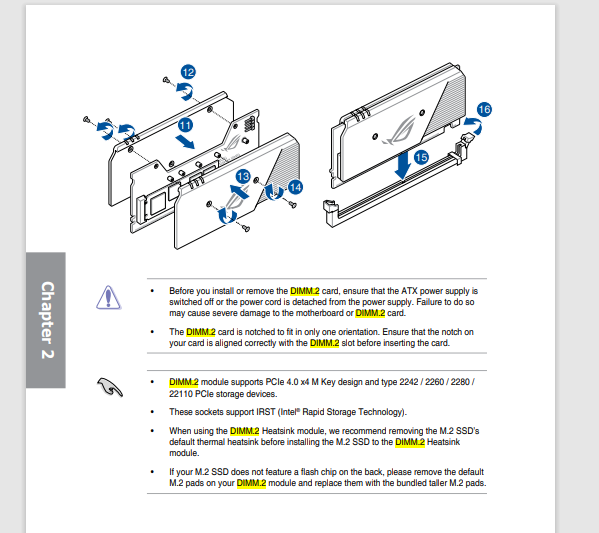 12

11

13

14

16

15

Chapter 2

• Before you install or remove the DIMM.2 card, ensure that the ATX power supply is switched off or the power cord is detached from the power supply. Failure to do so may cause severe damage to the motherboard or DIMM.2 card.

• The DIMM.2 card is notched to fit in only one orientation. Ensure that the notch on your card is aligned correctly with the DIMM.2 slot before inserting the card.

• DIMM.2 module supports PCIe 4.0 x4 M Key design and type 2242 / 2260 / 2280 / 22110 PCIe storage devices.

• These sockets support IRST (Intel® Rapid Storage Technology).

• When using the DIMM.2 Heatsink module, we recommend removing the M.2 SSD's default thermal heatsink before installing the M.2 SSD to the DIMM.2 Heatsink module.

• If your M.2 SSD does not feature a flash chip on the back, please remove the default M.2 pads on your DIMM.2 module and replace them with the bundled taller M.2 pads.