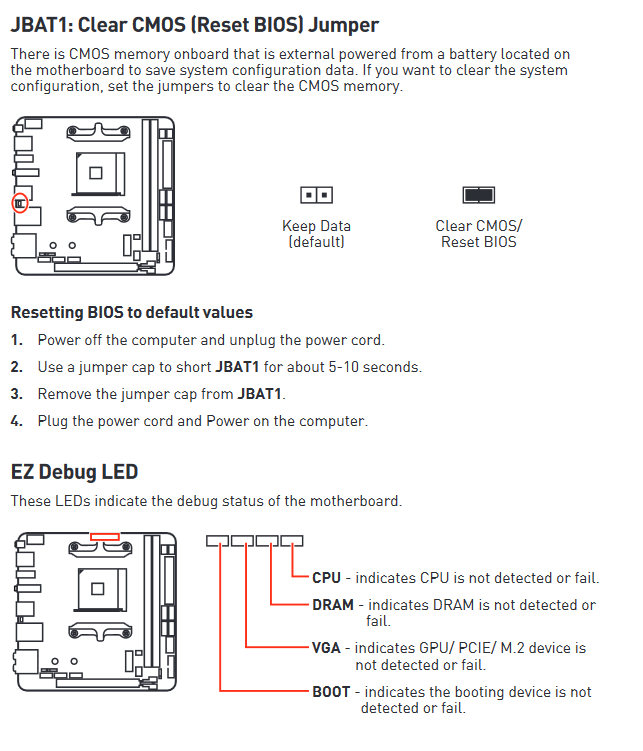 JBAT1: Clear CMOS (Reset BIOS) Jumper

There is CMOS memory onboard that is external powered from a battery located on the motherboard to save system configuration data. If you want to clear the system configuration, set the jumpers to clear the CMOS memory.

Keep Data (default)

Clear CMOS/ Reset BIOS

Resetting BIOS to default values

1. Power off the computer and unplug the power cord.

2. Use a jumper cap to short JBAT1 for about 5-10 seconds.

3. Remove the jumper cap from JBAT1.

4. Plug the power cord and Power on the computer.

EZ Debug LED

These LEDs indicate the debug status of the motherboard.

CPU - indicates CPU is not detected or fail.

DRAM - indicates DRAM is not detected or fail.

VGA - indicates GPU/ PCIE/ M.2 device is not detected or fail.

BOOT - indicates the booting device is not detected or fail.