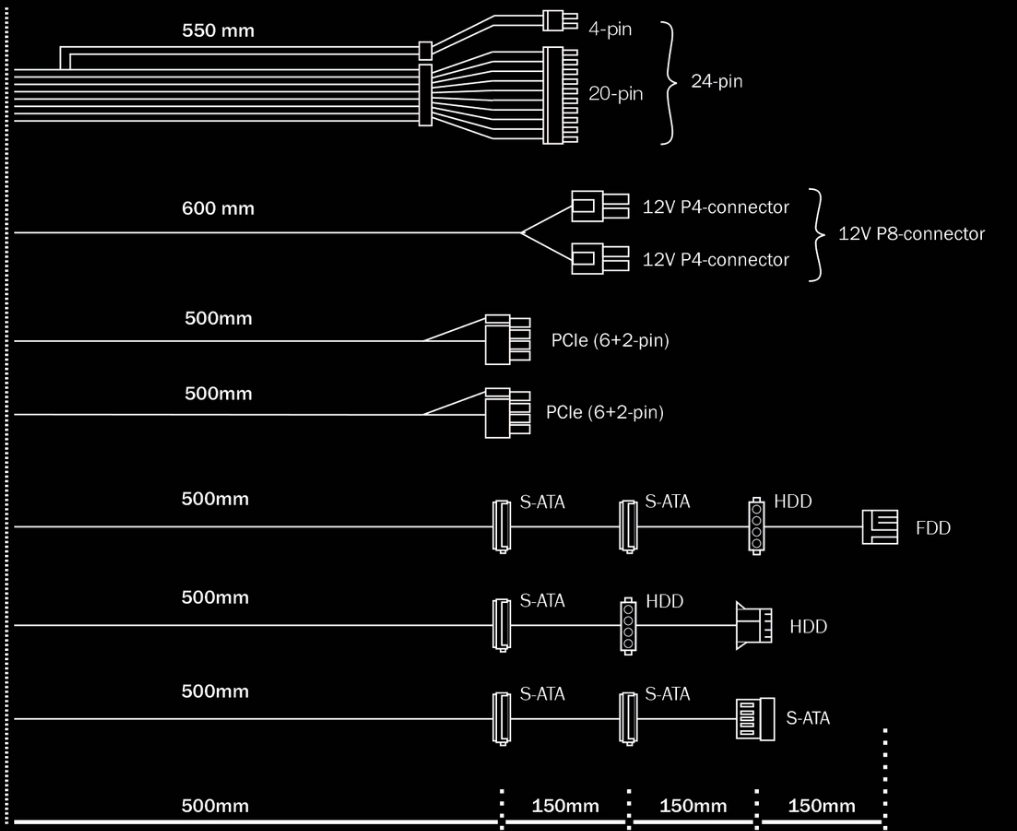 550 mm
4-pin
20-pin
24-pin

600 mm
12V P4-connector
12V P4-connector
12V P8-connector

500mm
PCIe (6+2-pin)

500mm
PCIe (6+2-pin)

500mm
S-ATA
S-ATA
HDD
FDD

500mm
S-ATA
HDD
HDD

500mm
S-ATA
S-ATA
S-ATA

500mm
150mm
150mm
150mm