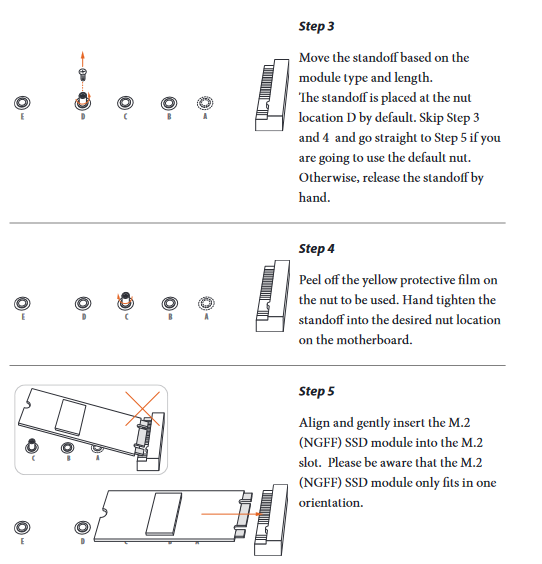 E D C B A

Step 3

Move the standoff based on the module type and length.
The standoff is placed at the nut location D by default. Skip Step 3 and 4 and go straight to Step 5 if you are going to use the default nut. Otherwise, release the standoff by hand.

E D C B A

Step 4

Peel off the yellow protective film on the nut to be used. Hand tighten the standoff into the desired nut location on the motherboard.

C B A

E D

Step 5

Align and gently insert the M.2 (NGFF) SSD module into the M.2 slot. Please be aware that the M.2 (NGFF) SSD module only fits in one orientation.