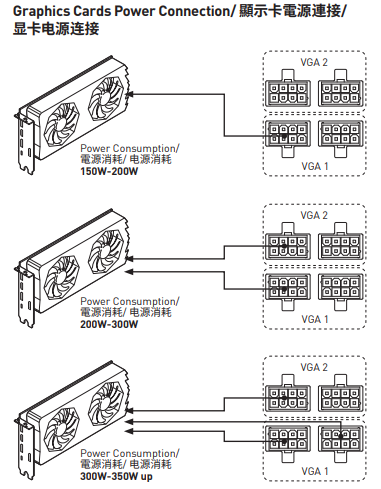 Graphics Cards Power Connection/ 顯示卡電源連接/ 显卡电源连接

VGA 2

VGA 1

Power Consumption/ 電源消耗/ 电源消耗
150W-200W

VGA 2

VGA 1

Power Consumption/ 電源消耗/ 电源消耗
200W-300W

VGA 2

VGA 1

Power Consumption/ 電源消耗/ 电源消耗
300W-350W up