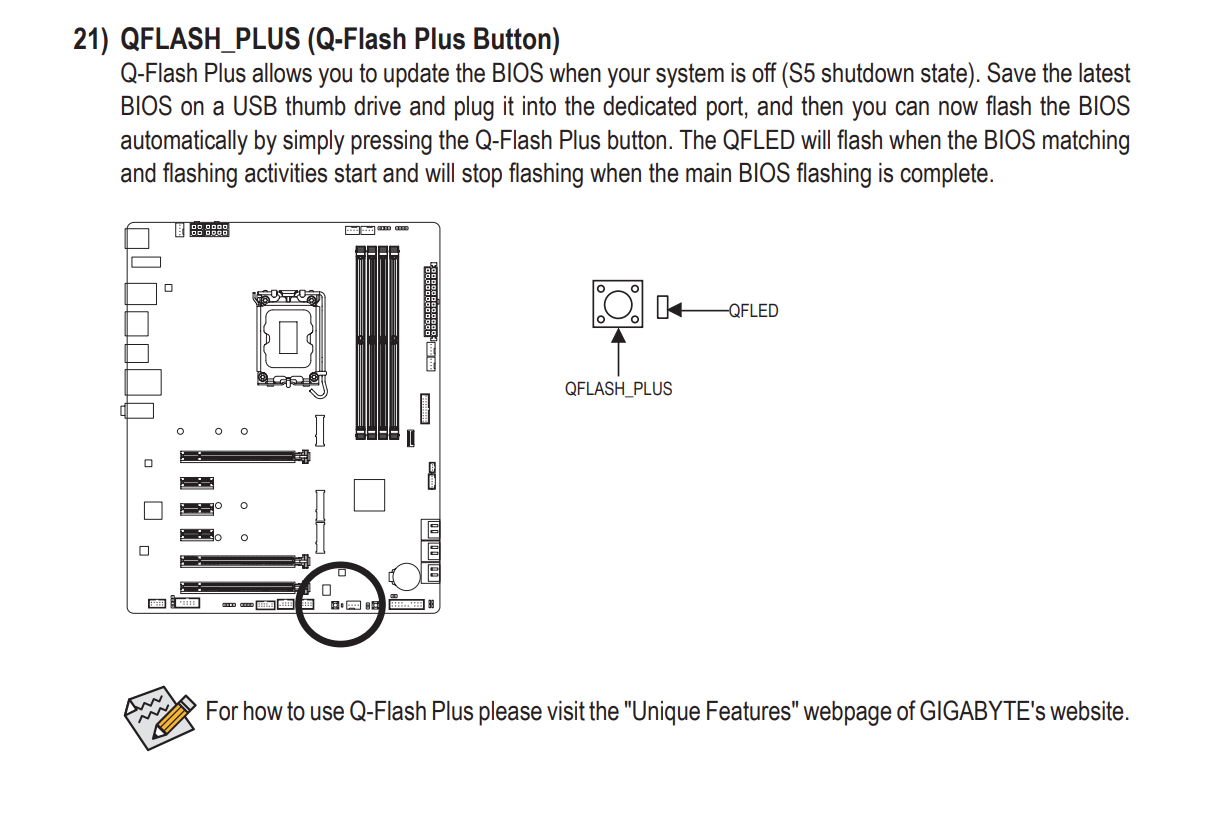 21) QFLASH_PLUS (Q-Flash Plus Button)

Q-Flash Plus allows you to update the BIOS when your system is off (S5 shutdown state). Save the latest BIOS on a USB thumb drive and plug it into the dedicated port, and then you can now flash the BIOS automatically by simply pressing the Q-Flash Plus button. The QFLED will flash when the BIOS matching and flashing activities start and will stop flashing when the main BIOS flashing is complete.

QFLED

QFLASH_PLUS

For how to use Q-Flash Plus please visit the "Unique Features" webpage of GIGABYTE's website.