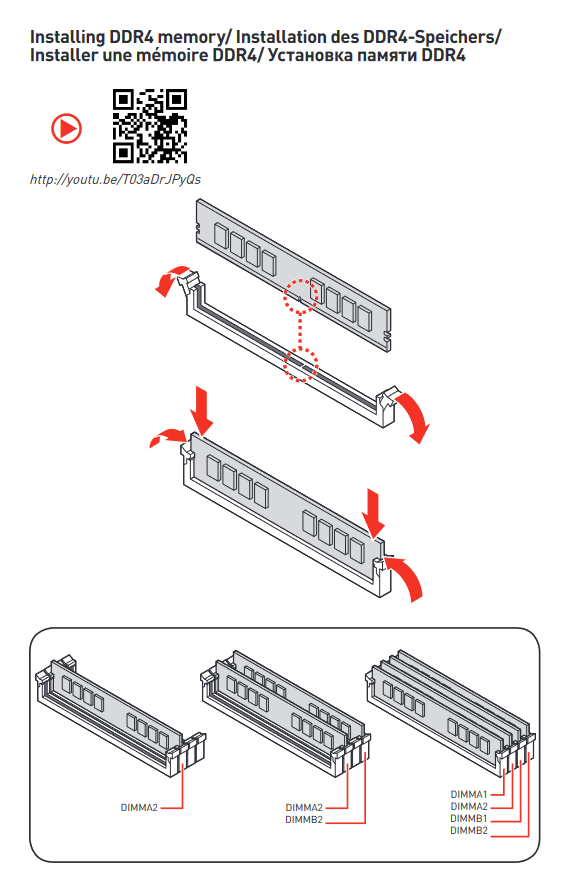 Installing DDR4 memory/ Installation des DDR4-Speichers/ Installer une mémoire DDR4/ Установка памяти DDR4

http://youtu.be/T03aDrJPyQs

DIMMA2

DIMMA2
DIMMB2

DIMMA1
DIMMA2
DIMMB1
DIMMB2