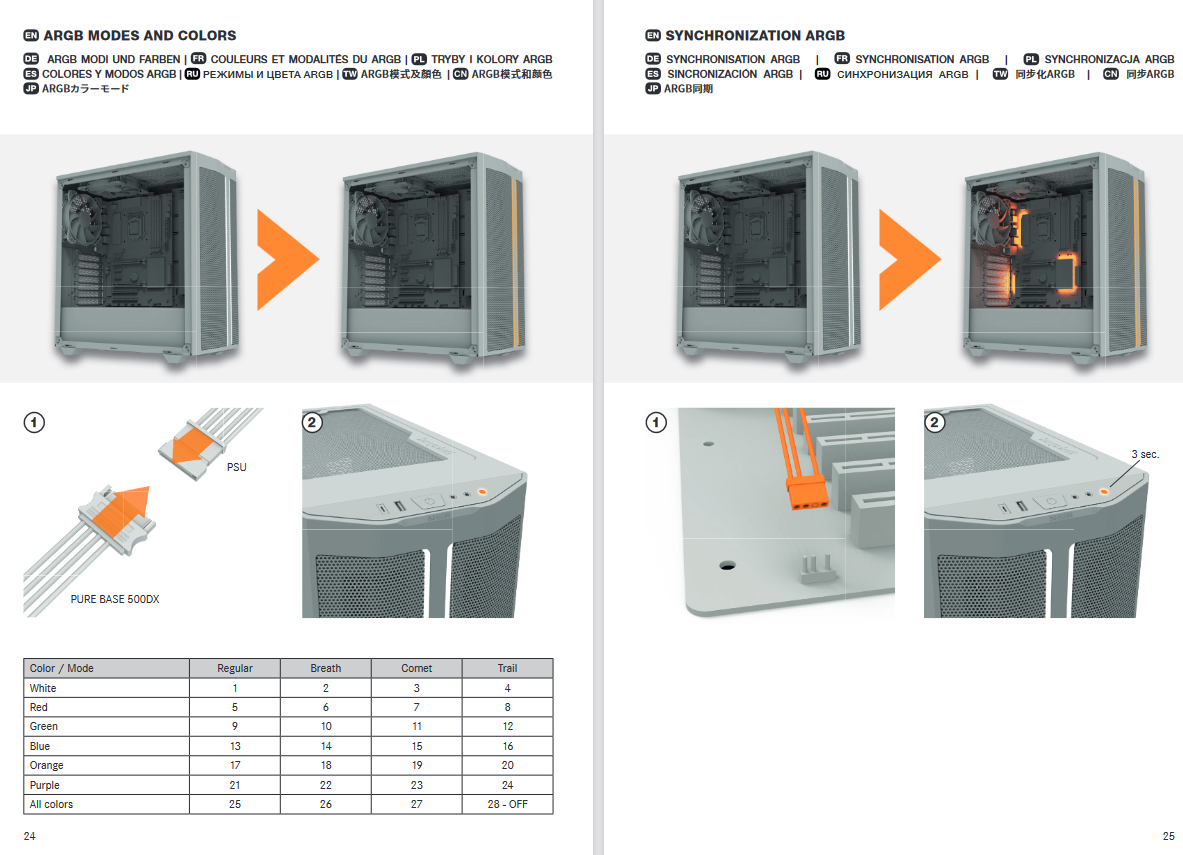 EN ARGB MODES AND COLORS

DE ARGB MODI UND FARBEN | FR COULEURS ET MODALITÉS DU ARGB | PL TRYBY I KOLORY ARGB
ES COLORES Y MODOS ARGB | RU РЕЖИМЫ И ЦВЕТА ARGB | TW ARGB模式及顏色 | CN ARGB模式和颜色
JP ARGBカラーモード

1

PSU

PURE BASE 500DX

2

| Color / Mode | Regular | Breath | Comet | Trail |
|---|---|---|---|---|
| White | 1 | 2 | 3 | 4 |
| Red | 5 | 6 | 7 | 8 |
| Green | 9 | 10 | 11 | 12 |
| Blue | 13 | 14 | 15 | 16 |
| Orange | 17 | 18 | 19 | 20 |
| Purple | 21 | 22 | 23 | 24 |
| All colors | 25 | 26 | 27 | 28 - OFF |

24

EN SYNCHRONIZATION ARGB

DE SYNCHRONISATION ARGB | FR SYNCHRONISATION ARGB | PL SYNCHRONIZACJA ARGB
ES SINCRONIZACIÓN ARGB | RU СИНХРОНИЗАЦИЯ ARGB | TW 同步化ARGB | CN 同步ARGB
JP ARGB同期

1

2

3 sec.

25