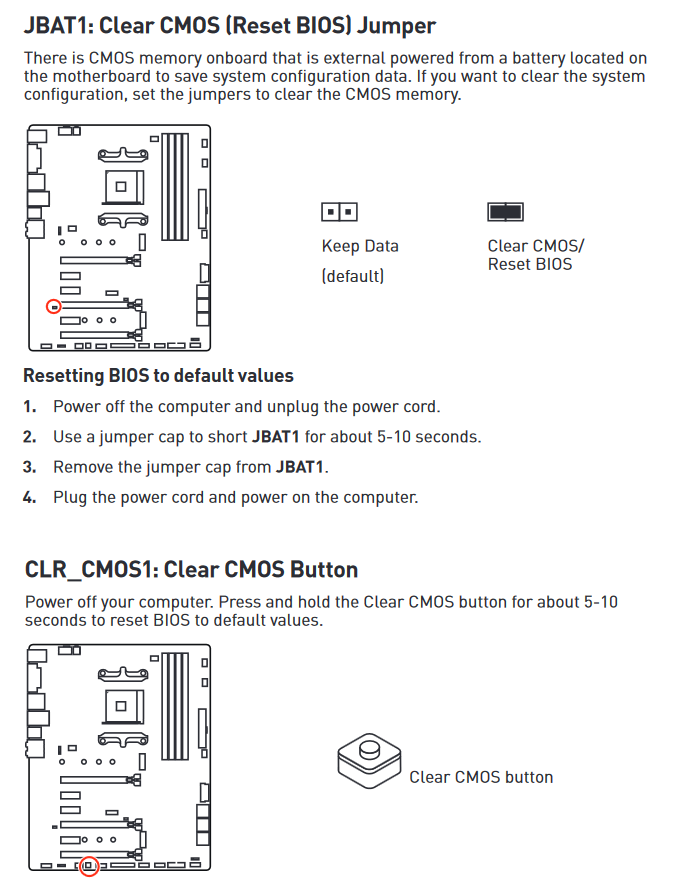 JBAT1: Clear CMOS (Reset BIOS) Jumper

There is CMOS memory onboard that is external powered from a battery located on the motherboard to save system configuration data. If you want to clear the system configuration, set the jumpers to clear the CMOS memory.

Keep Data
(default)

Clear CMOS/
Reset BIOS

Resetting BIOS to default values

1. Power off the computer and unplug the power cord.
2. Use a jumper cap to short JBAT1 for about 5-10 seconds.
3. Remove the jumper cap from JBAT1.
4. Plug the power cord and power on the computer.

CLR_CMOS1: Clear CMOS Button

Power off your computer. Press and hold the Clear CMOS button for about 5-10 seconds to reset BIOS to default values.

Clear CMOS button