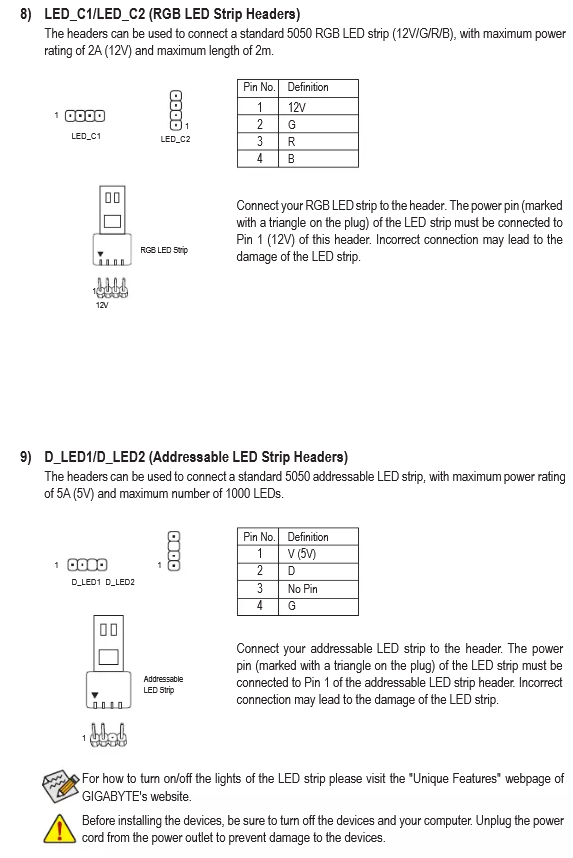 8) LED_C1/LED_C2 (RGB LED Strip Headers)
The headers can be used to connect a standard 5050 RGB LED strip (12V/G/R/B), with maximum power rating of 2A (12V) and maximum length of 2m.

1
LED_C1
1
LED_C2

| Pin No. | Definition |
|---|---|
| 1 | 12V |
| 2 | G |
| 3 | R |
| 4 | B |

RGB LED Strip
1
12V

Connect your RGB LED strip to the header. The power pin (marked with a triangle on the plug) of the LED strip must be connected to Pin 1 (12V) of this header. Incorrect connection may lead to the damage of the LED strip.

9) D_LED1/D_LED2 (Addressable LED Strip Headers)
The headers can be used to connect a standard 5050 addressable LED strip, with maximum power rating of 5A (5V) and maximum number of 1000 LEDs.

1
1
D_LED1 D_LED2

| Pin No. | Definition |
|---|---|
| 1 | V (5V) |
| 2 | D |
| 3 | No Pin |
| 4 | G |

Addressable LED Strip
1

Connect your addressable LED strip to the header. The power pin (marked with a triangle on the plug) of the LED strip must be connected to Pin 1 of the addressable LED strip header. Incorrect connection may lead to the damage of the LED strip.

For how to turn on/off the lights of the LED strip please visit the "Unique Features" webpage of GIGABYTE's website.

Before installing the devices, be sure to turn off the devices and your computer. Unplug the power cord from the power outlet to prevent damage to the devices.