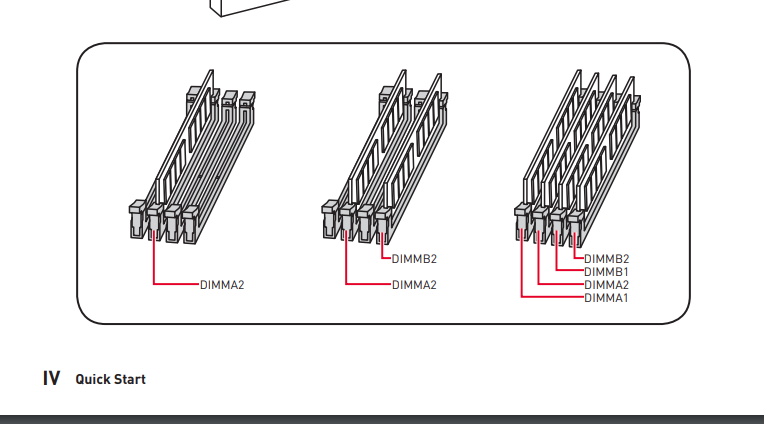 DIMMA2

DIMMB2
DIMMA2

DIMMB2
DIMMB1
DIMMA2
DIMMA1

IV Quick Start