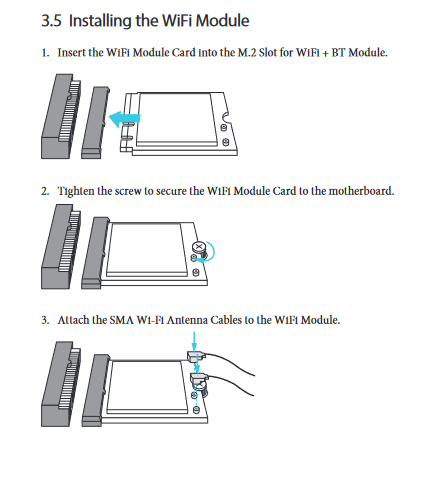 3.5 Installing the WiFi Module

1. Insert the WiFi Module Card into the M.2 Slot for WiFi + BT Module.

2. Tighten the screw to secure the WiFi Module Card to the motherboard.

3. Attach the SMA Wi-Fi Antenna Cables to the WiFi Module.