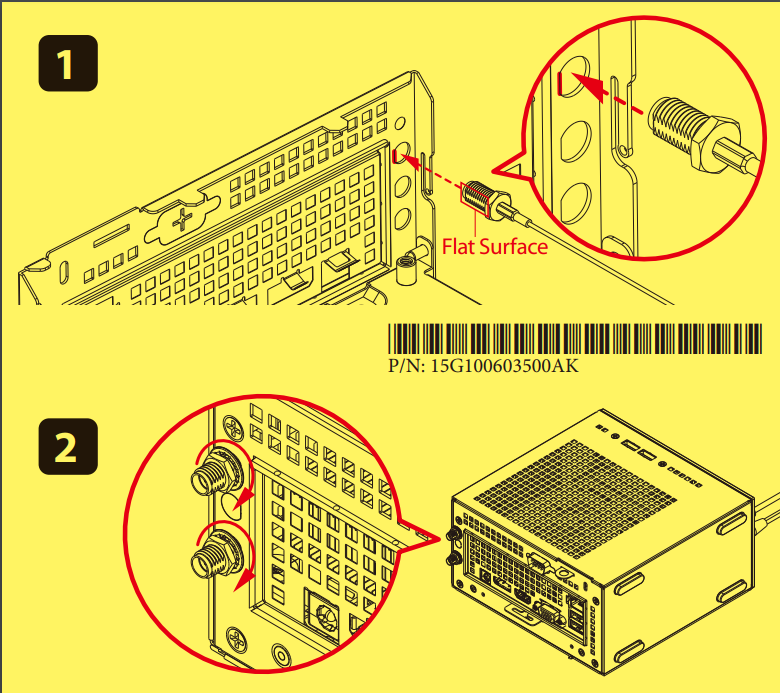 1

Flat Surface

P/N: 15G100603500AK

2