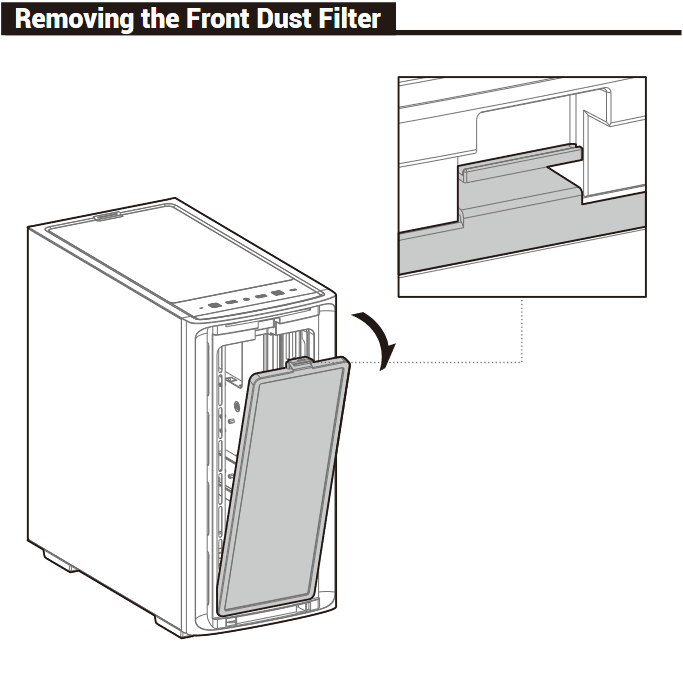 Removing the Front Dust Filter