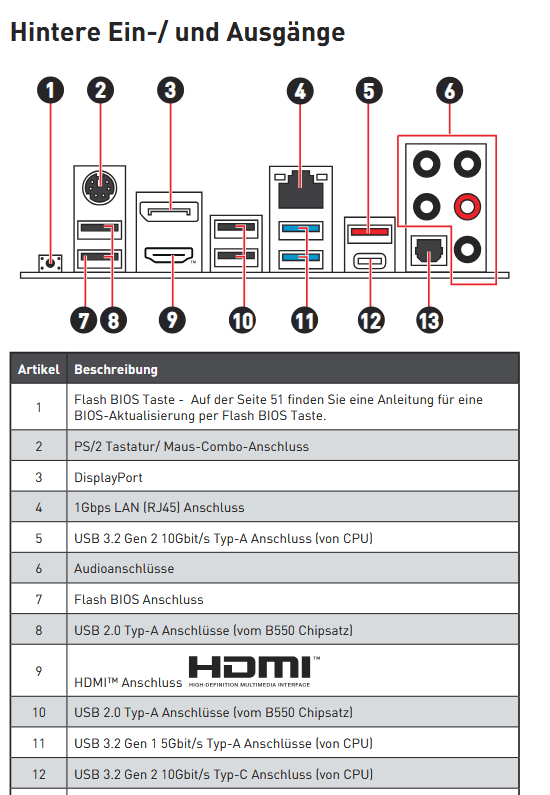 Hintere Ein-/ und Ausgänge

1 2 3 4 5 6

7 8 9 10 11 12 13

| Artikel | Beschreibung |
|---|---|
| 1 | Flash BIOS Taste - Auf der Seite 51 finden Sie eine Anleitung für eine BIOS-Aktualisierung per Flash BIOS Taste. |
| 2 | PS/2 Tastatur/ Maus-Combo-Anschluss |
| 3 | DisplayPort |
| 4 | 1Gbps LAN (RJ45) Anschluss |
| 5 | USB 3.2 Gen 2 10Gbit/s Typ-A Anschluss (von CPU) |
| 6 | Audioanschlüsse |
| 7 | Flash BIOS Anschluss |
| 8 | USB 2.0 Typ-A Anschlüsse (vom B550 Chipsatz) |
| 9 | HDMI™ Anschluss HDMI™ HIGH-DEFINITION MULTIMEDIA INTERFACE |
| 10 | USB 2.0 Typ-A Anschlüsse (vom B550 Chipsatz) |
| 11 | USB 3.2 Gen 1 5Gbit/s Typ-A Anschlüsse (von CPU) |
| 12 | USB 3.2 Gen 2 10Gbit/s Typ-C Anschluss (von CPU) |