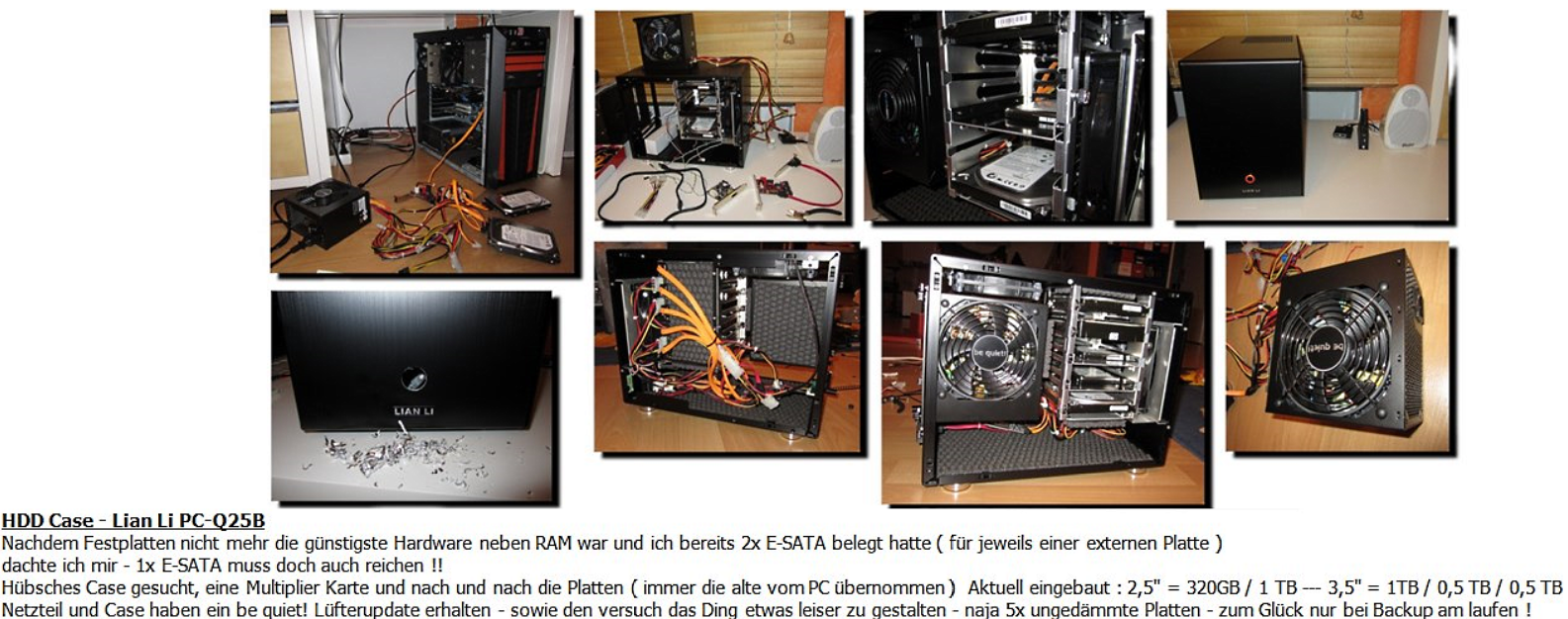 LIAN LI

be quiet!

be quiet!

HDD Case - Lian Li PC-Q25B
Nachdem Festplatten nicht mehr die günstigste Hardware neben RAM war und ich bereits 2x E-SATA belegt hatte ( für jeweils einer externen Platte ) dachte ich mir - 1x E-SATA muss doch auch reichen !!
Hübsches Case gesucht, eine Multiplier Karte und nach und nach die Platten ( immer die alte vom PC übernommen ) Aktuell eingebaut : 2,5" = 320GB / 1 TB --- 3,5" = 1TB / 0,5 TB / 0,5 TB
Netzteil und Case haben ein be quiet! Lüfterupdate erhalten - sowie den versuch das Ding etwas leiser zu gestalten - naja 5x ungedämmte Platten - zum Glück nur bei Backup am laufen !