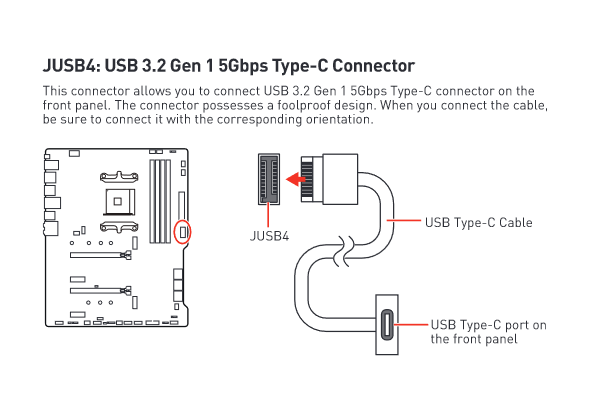 JUSB4: USB 3.2 Gen 1 5Gbps Type-C Connector

This connector allows you to connect USB 3.2 Gen 1 5Gbps Type-C connector on the front panel. The connector possesses a foolproof design. When you connect the cable, be sure to connect it with the corresponding orientation.

JUSB4

USB Type-C Cable

USB Type-C port on the front panel