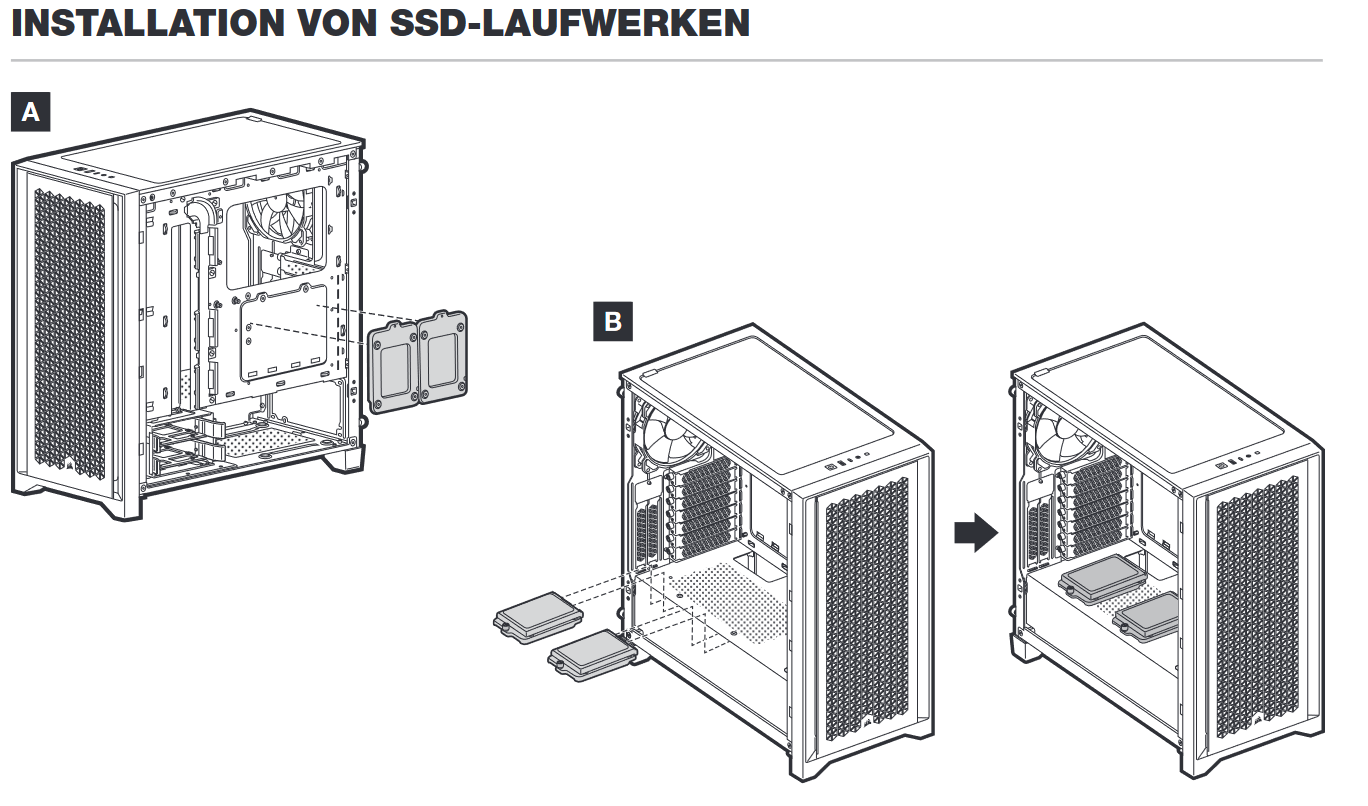 INSTALLATION VON SSD-LAUFWERKEN

A

B