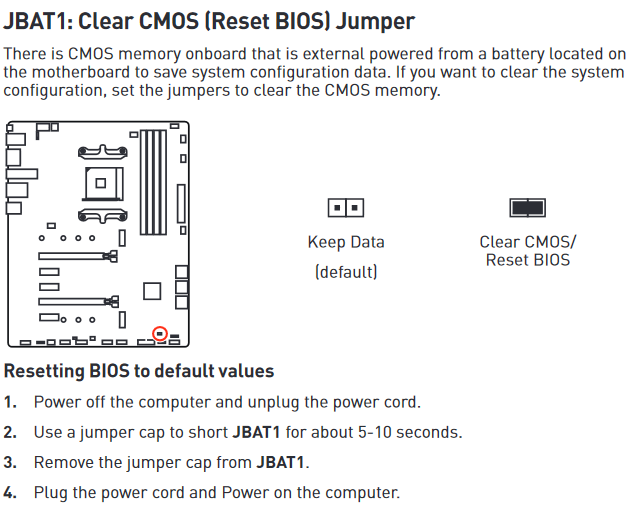 JBAT1: Clear CMOS (Reset BIOS) Jumper

There is CMOS memory onboard that is external powered from a battery located on the motherboard to save system configuration data. If you want to clear the system configuration, set the jumpers to clear the CMOS memory.

Keep Data
(default)

Clear CMOS/
Reset BIOS

Resetting BIOS to default values

1. Power off the computer and unplug the power cord.

2. Use a jumper cap to short JBAT1 for about 5-10 seconds.

3. Remove the jumper cap from JBAT1.

4. Plug the power cord and Power on the computer.