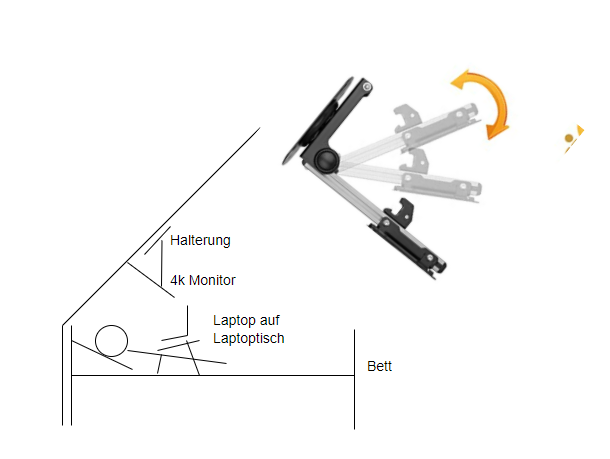 Halterung

4k Monitor

Laptop auf Laptoptisch

Bett