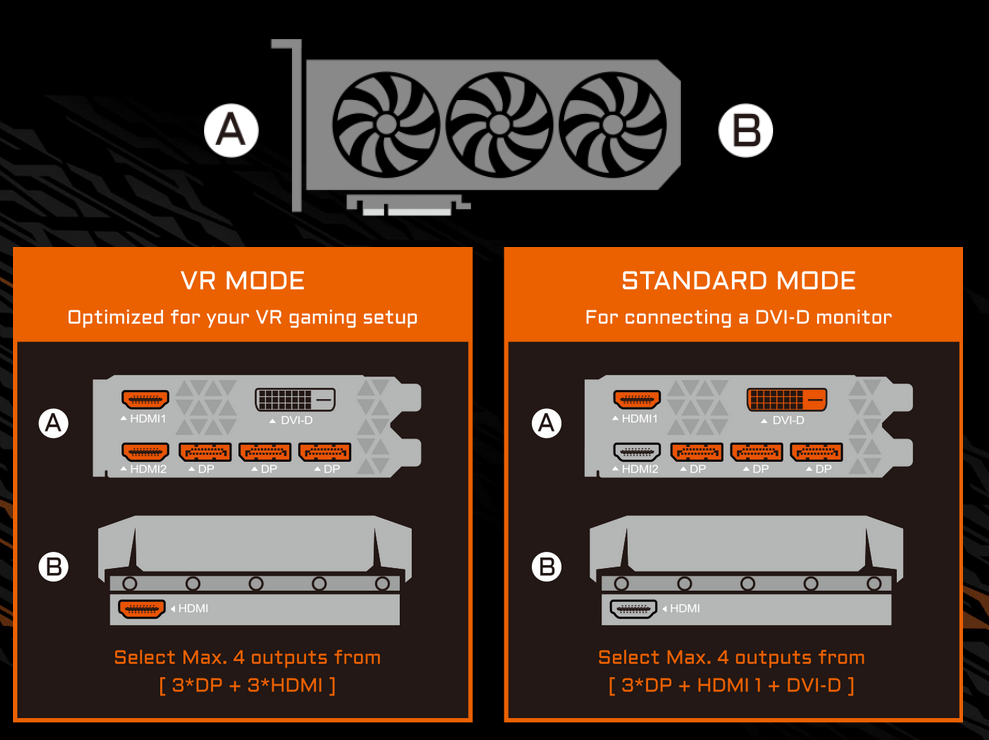 A

B

VR MODE

Optimized for your VR gaming setup

A

HDMI1

DVI-D

HDMI2

DP

DP

DP

B

HDMI

Select Max. 4 outputs from
[ 3*DP + 3*HDMI ]

STANDARD MODE

For connecting a DVI-D monitor

A

HDMI1

DVI-D

HDMI2

DP

DP

DP

B

HDMI

Select Max. 4 outputs from
[ 3*DP + HDMI 1 + DVI-D ]