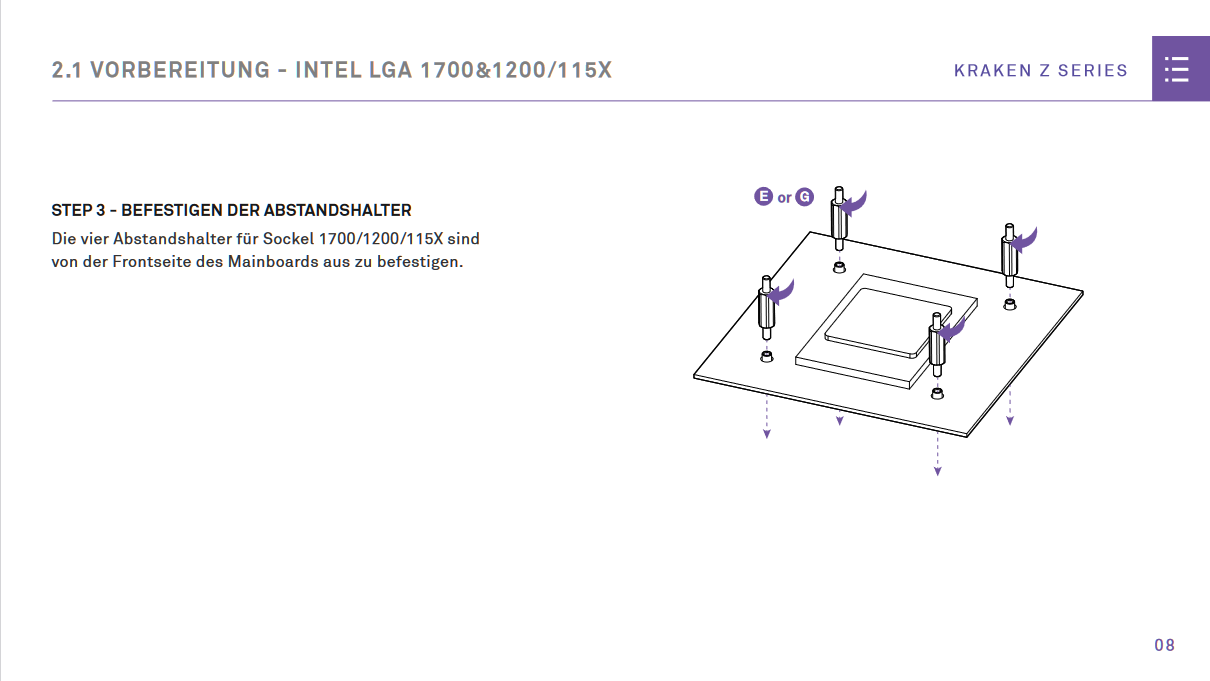 2.1 VORBEREITUNG - INTEL LGA 1700&1200/115X

KRAKEN Z SERIES

STEP 3 - BEFESTIGEN DER ABSTANDSHALTER

Die vier Abstandshalter für Sockel 1700/1200/115X sind von der Frontseite des Mainboards aus zu befestigen.

E or G

08